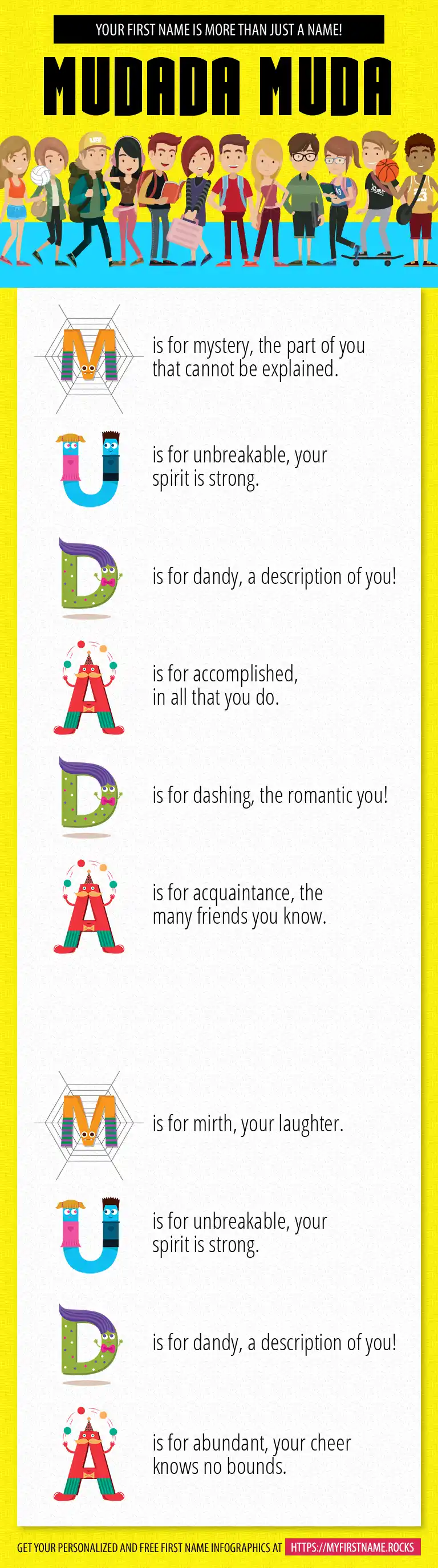 YOUR FIRST NAME IS MORE THAN JUST A NAME!

MUDADA MUDA

M is for mystery, the part of you that cannot be explained.

U is for unbreakable, your spirit is strong.

D is for dandy, a description of you!

A is for accomplished, in all that you do.

D is for dashing, the romantic you!

A is for acquaintance, the many friends you know.

M is for mirth, your laughter.

U is for unbreakable, your spirit is strong.

D is for dandy, a description of you!

A is for abundant, your cheer knows no bounds.

GET YOUR PERSONALIZED AND FREE FIRST NAME INFOGRAPHICS AT HTTPS://MYFIRSTNAME.ROCKS