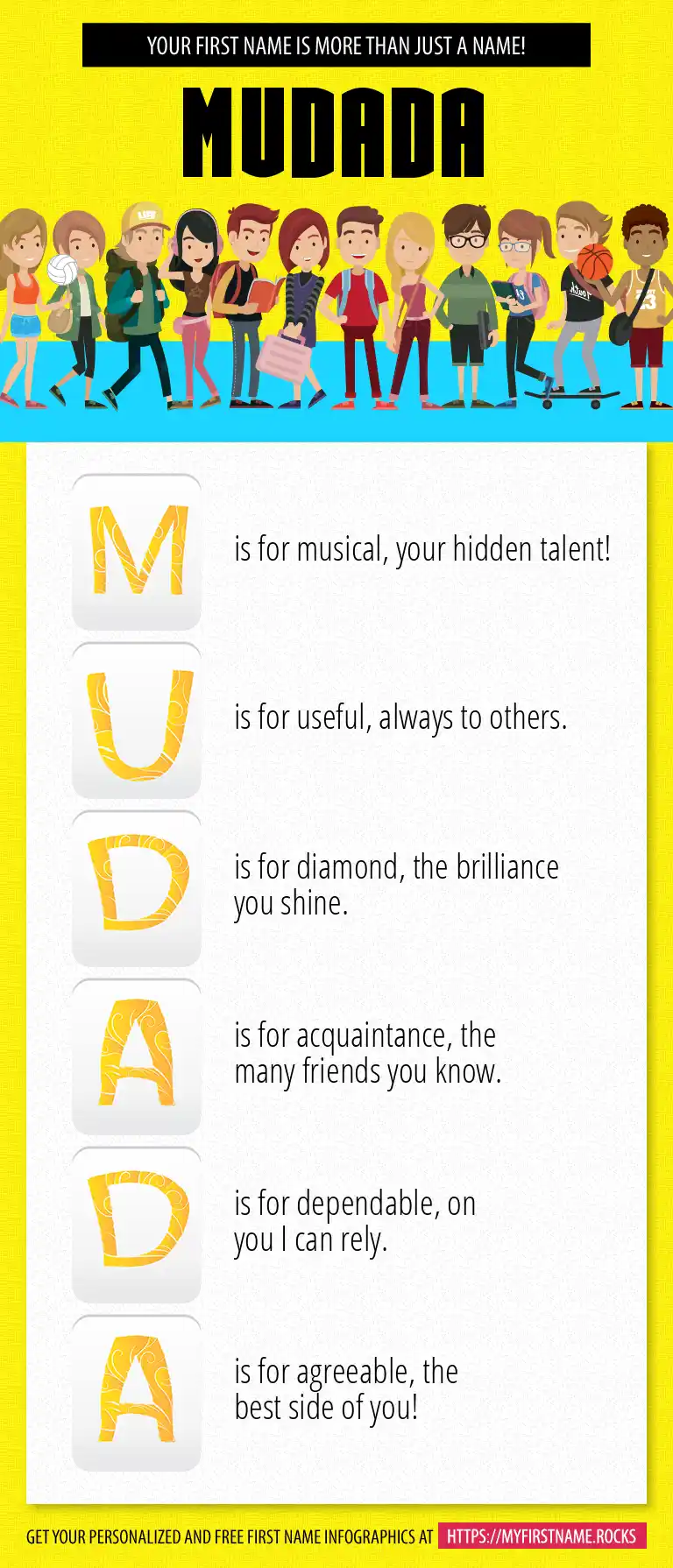 YOUR FIRST NAME IS MORE THAN JUST A NAME!

MUDADA

M is for musical, your hidden talent!

U is for useful, always to others.

D is for diamond, the brilliance you shine.

A is for acquaintance, the many friends you know.

D is for dependable, on you I can rely.

A is for agreeable, the best side of you!

GET YOUR PERSONALIZED AND FREE FIRST NAME INFOGRAPHICS AT HTTPS://MYFIRSTNAME.ROCKS