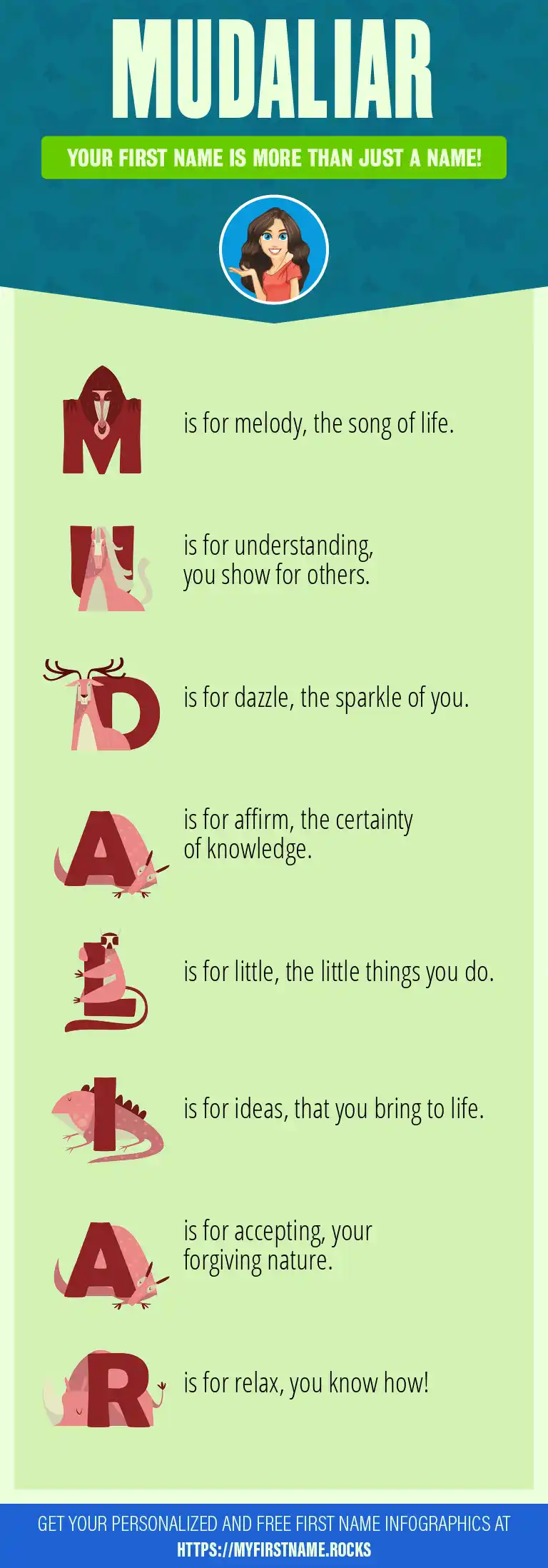 MUDALIAR

YOUR FIRST NAME IS MORE THAN JUST A NAME!

M is for melody, the song of life.

U is for understanding, you show for others.

D is for dazzle, the sparkle of you.

A is for affirm, the certainty of knowledge.

L is for little, the little things you do.

I is for ideas, that you bring to life.

A is for accepting, your forgiving nature.

R is for relax, you know how!

GET YOUR PERSONALIZED AND FREE FIRST NAME INFOGRAPHICS AT HTTPS://MYFIRSTNAME.ROCKS