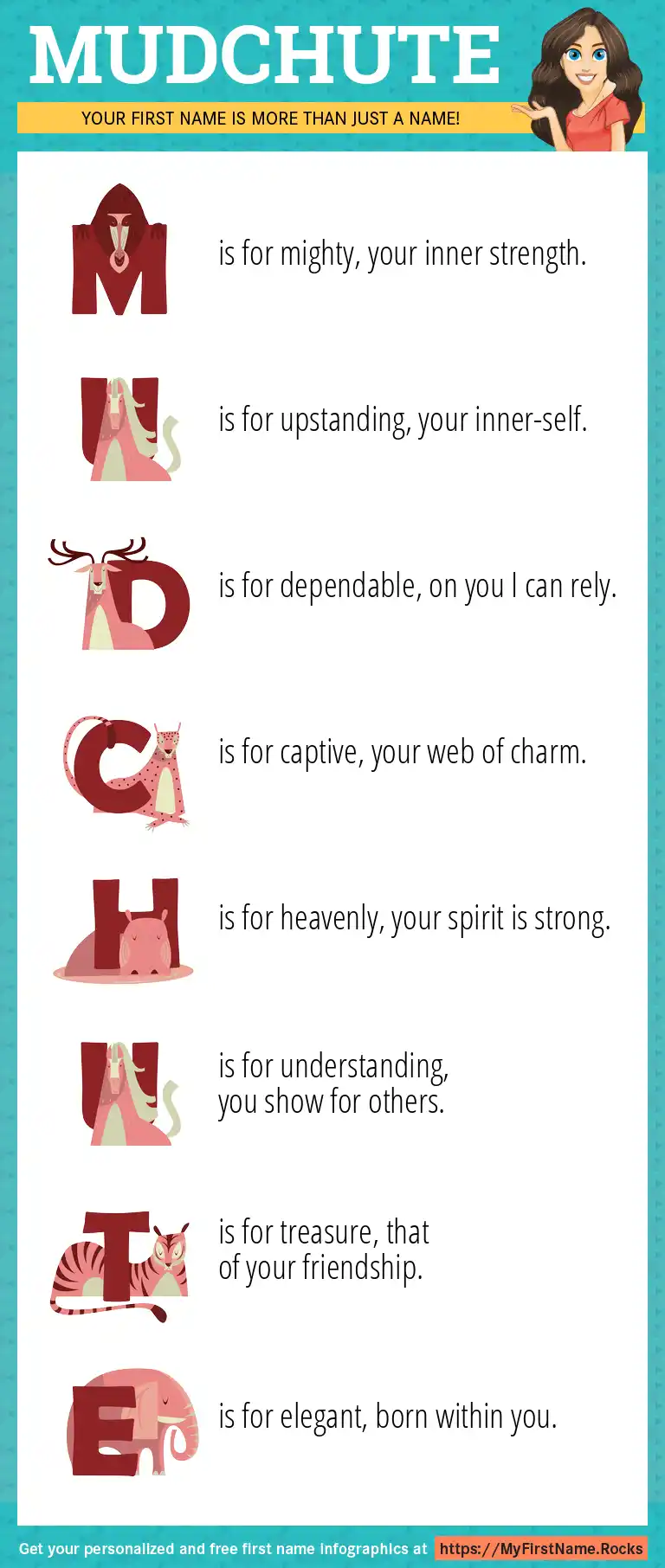 MUDCHUTE

YOUR FIRST NAME IS MORE THAN JUST A NAME!

M is for mighty, your inner strength.

U is for upstanding, your inner-self.

D is for dependable, on you I can rely.

C is for captive, your web of charm.

H is for heavenly, your spirit is strong.

U is for understanding, you show for others.

T is for treasure, that of your friendship.

E is for elegant, born within you.

Get your personalized and free first name infographics at https://MyFirstName.Rocks