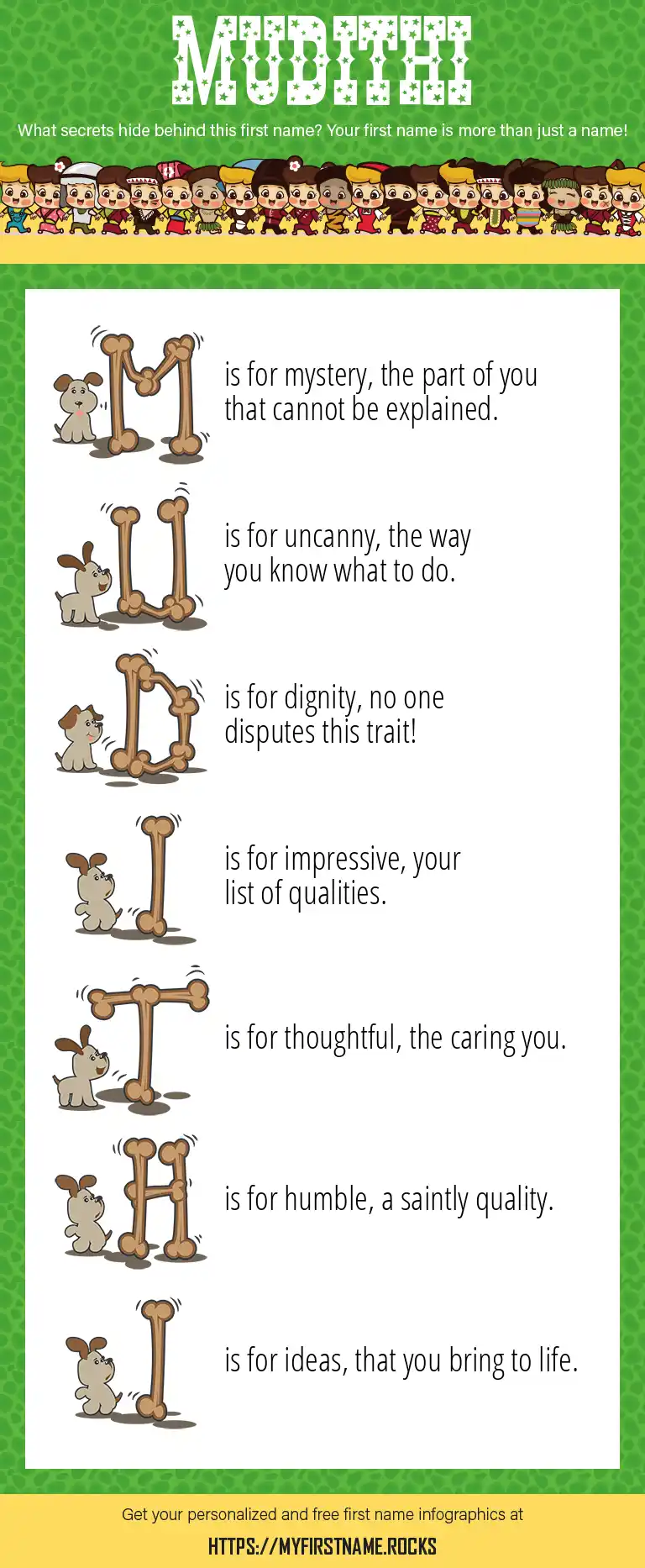 MUDITHI

What secrets hide behind this first name? Your first name is more than just a name!

M is for mystery, the part of you that cannot be explained.

U is for uncanny, the way you know what to do.

D is for dignity, no one disputes this trait!

I is for impressive, your list of qualities.

T is for thoughtful, the caring you.

H is for humble, a saintly quality.

I is for ideas, that you bring to life.

Get your personalized and free first name infographics at

HTTPS://MYFIRSTNAME.ROCKS