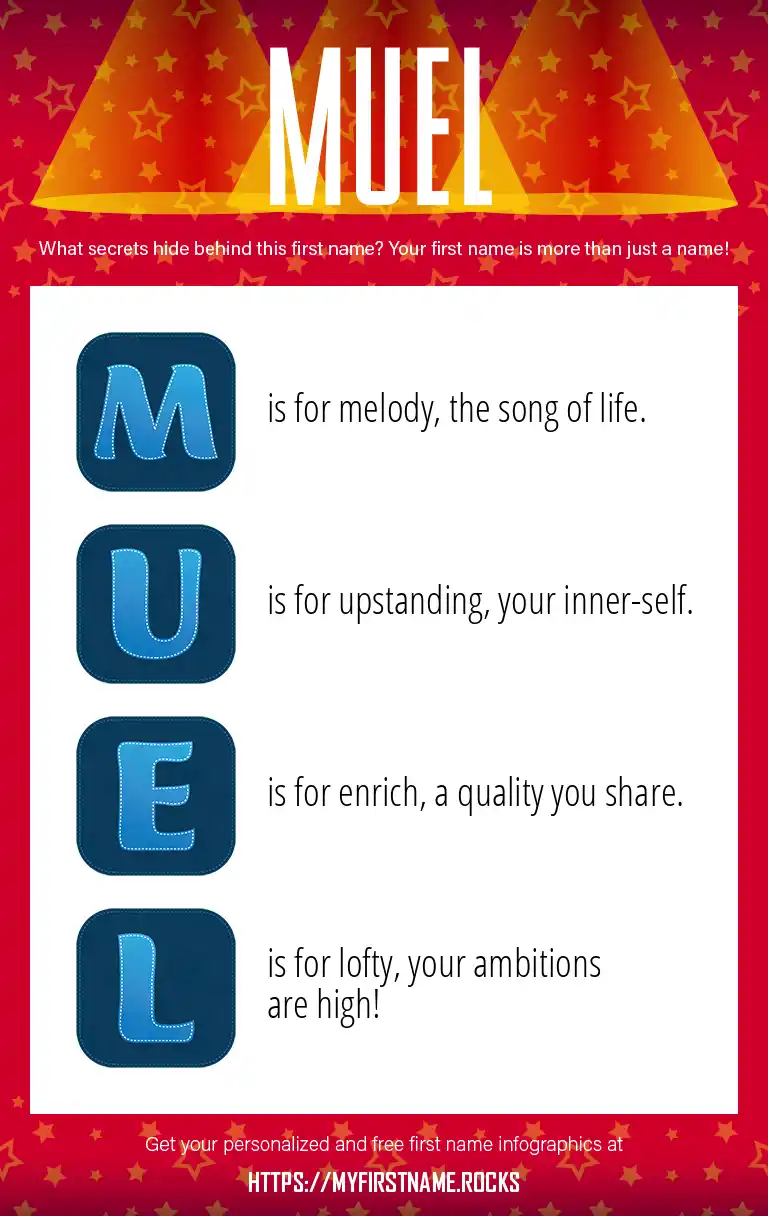 MUEL

What secrets hide behind this first name? Your first name is more than just a name!

M is for melody, the song of life.

U is for upstanding, your inner-self.

E is for enrich, a quality you share.

L is for lofty, your ambitions are high!

Get your personalized and free first name infographics at

HTTPS://MYFIRSTNAME.ROCKS