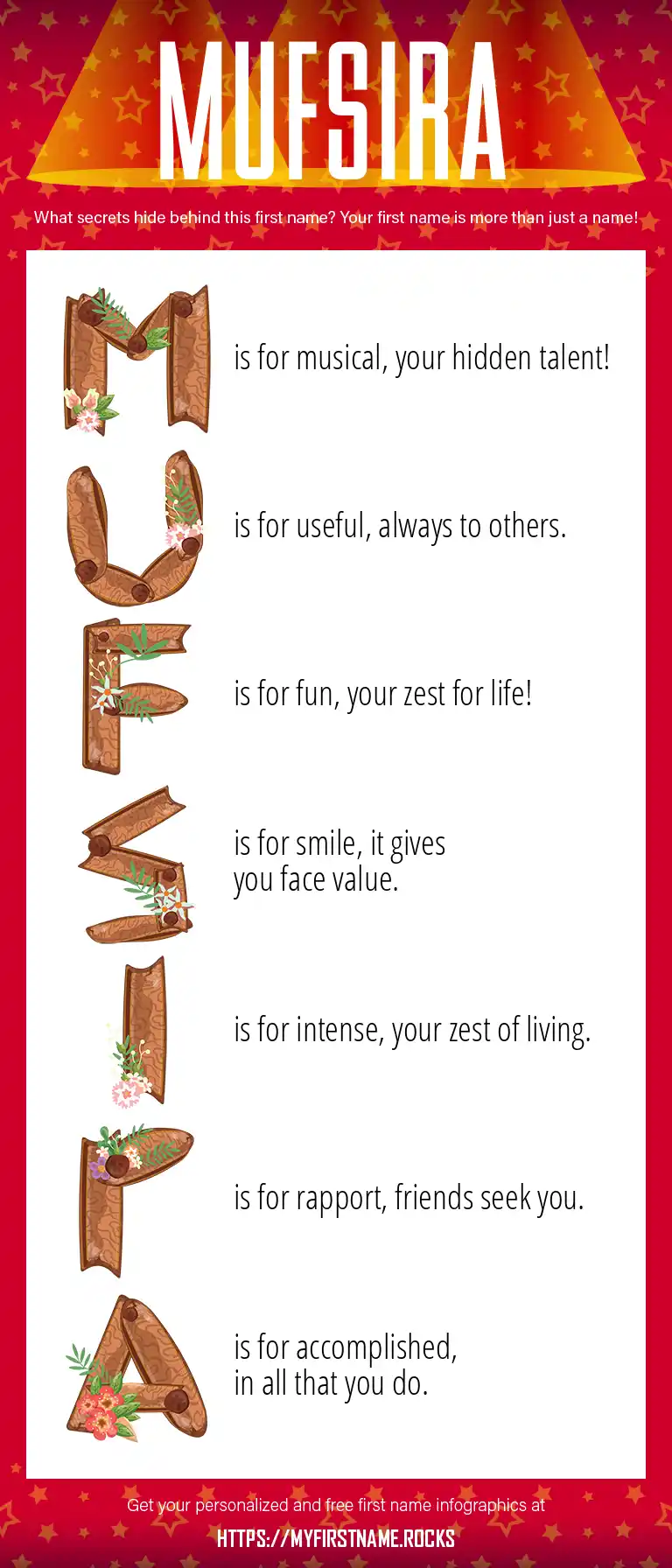 MUFSIRA

What secrets hide behind this first name? Your first name is more than just a name!

M is for musical, your hidden talent!

U is for useful, always to others.

F is for fun, your zest for life!

S is for smile, it gives you face value.

I is for intense, your zest of living.

R is for rapport, friends seek you.

A is for accomplished, in all that you do.

Get your personalized and free first name infographics at

HTTPS://MYFIRSTNAME.ROCKS