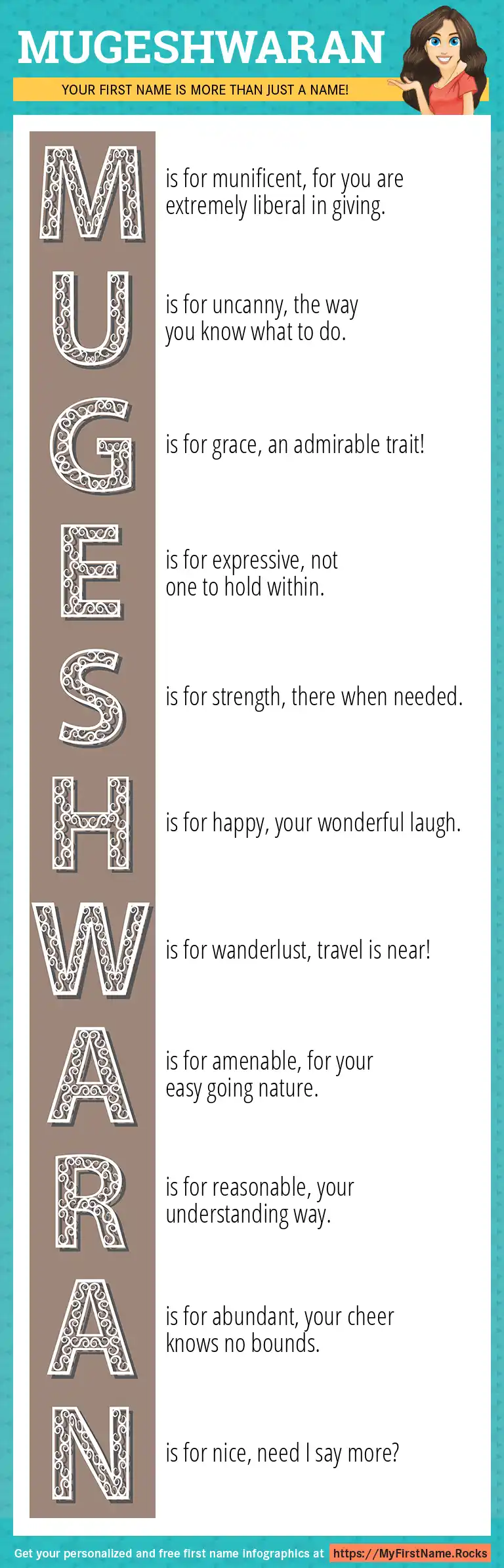 MUGESHWARAN

YOUR FIRST NAME IS MORE THAN JUST A NAME!

M is for munificent, for you are extremely liberal in giving.

U is for uncanny, the way you know what to do.

G is for grace, an admirable trait!

E is for expressive, not one to hold within.

S is for strength, there when needed.

H is for happy, your wonderful laugh.

W is for wanderlust, travel is near!

A is for amenable, for your easy going nature.

R is for reasonable, your understanding way.

A is for abundant, your cheer knows no bounds.

N is for nice, need I say more?

Get your personalized and free first name infographics at https://MyFirstName.Rocks