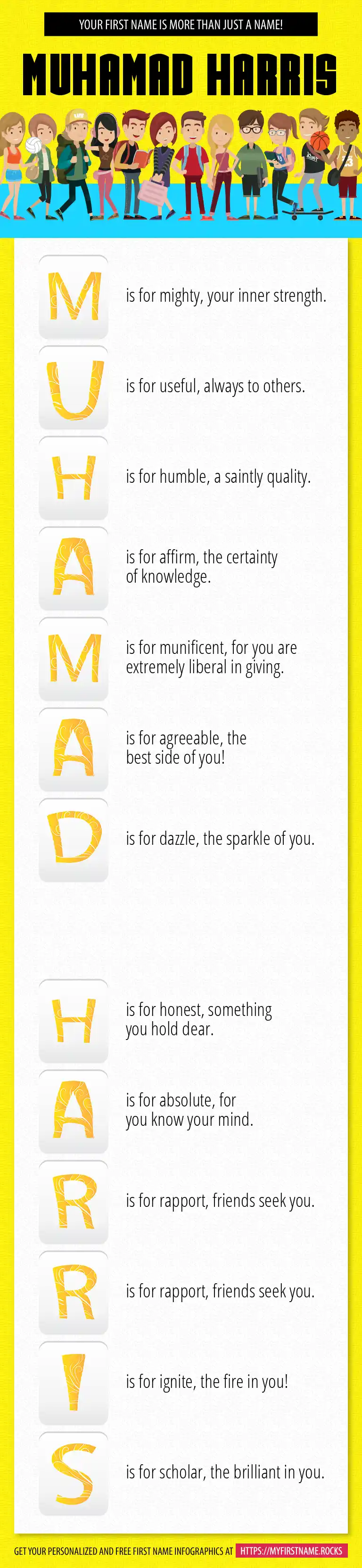 YOUR FIRST NAME IS MORE THAN JUST A NAME!

MUHAMAD HARRIS

M is for mighty, your inner strength.

U is for useful, always to others.

H is for humble, a saintly quality.

A is for affirm, the certainty of knowledge.

M is for munificent, for you are extremely liberal in giving.

A is for agreeable, the best side of you!

D is for dazzle, the sparkle of you.

H is for honest, something you hold dear.

A is for absolute, for you know your mind.

R is for rapport, friends seek you.

R is for rapport, friends seek you.

I is for ignite, the fire in you!

S is for scholar, the brilliant in you.

GET YOUR PERSONALIZED AND FREE FIRST NAME INFOGRAPHICS AT HTTPS://MYFIRSTNAME.ROCKS