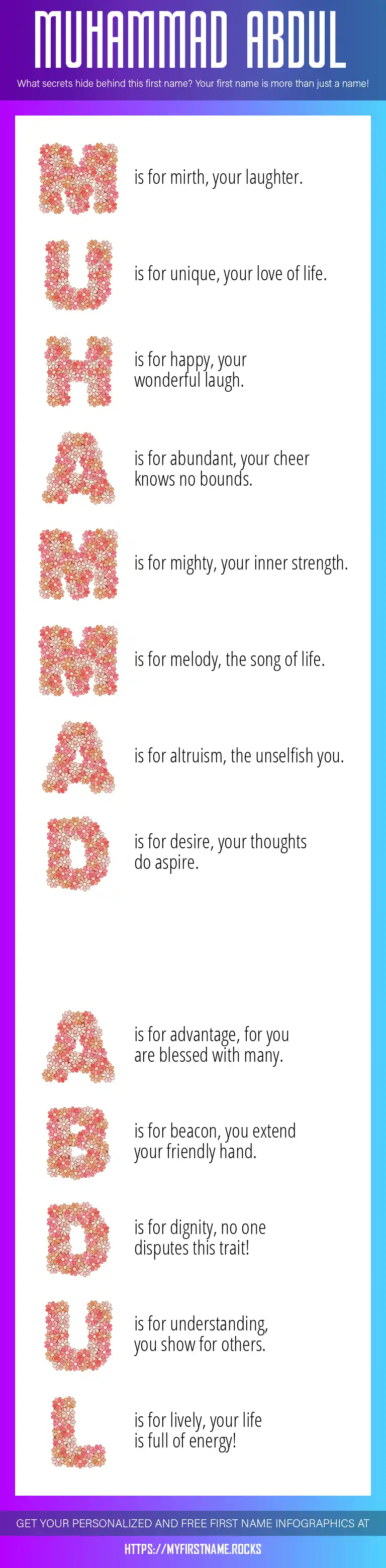 MUHAMMAD ABDUL

What secrets hide behind this first name? Your first name is more than just a name!

M is for mirth, your laughter.

U is for unique, your love of life.

H is for happy, your wonderful laugh.

A is for abundant, your cheer knows no bounds.

M is for mighty, your inner strength.

M is for melody, the song of life.

A is for altruism, the unselfish you.

D is for desire, your thoughts do aspire.

A is for advantage, for you are blessed with many.

B is for beacon, you extend your friendly hand.

D is for dignity, no one disputes this trait!

U is for understanding, you show for others.

L is for lively, your life is full of energy!

GET YOUR PERSONALIZED AND FREE FIRST NAME INFOGRAPHICS AT

HTTPS://MYFIRSTNAME.ROCKS