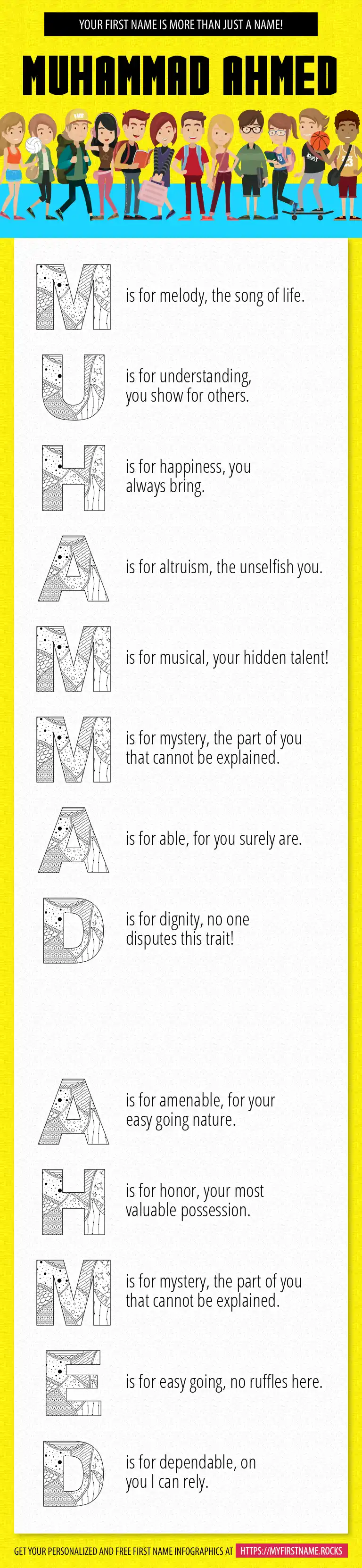 YOUR FIRST NAME IS MORE THAN JUST A NAME!

MUHAMMAD AHMED

M is for melody, the song of life.

U is for understanding, you show for others.

H is for happiness, you always bring.

A is for altruism, the unselfish you.

M is for musical, your hidden talent!

M is for mystery, the part of you that cannot be explained.

A is for able, for you surely are.

D is for dignity, no one disputes this trait!

A is for amenable, for your easy going nature.

H is for honor, your most valuable possession.

M is for mystery, the part of you that cannot be explained.

E is for easy going, no ruffles here.

D is for dependable, on you I can rely.

GET YOUR PERSONALIZED AND FREE FIRST NAME INFOGRAPHICS AT HTTPS://MYFIRSTNAME.ROCKS