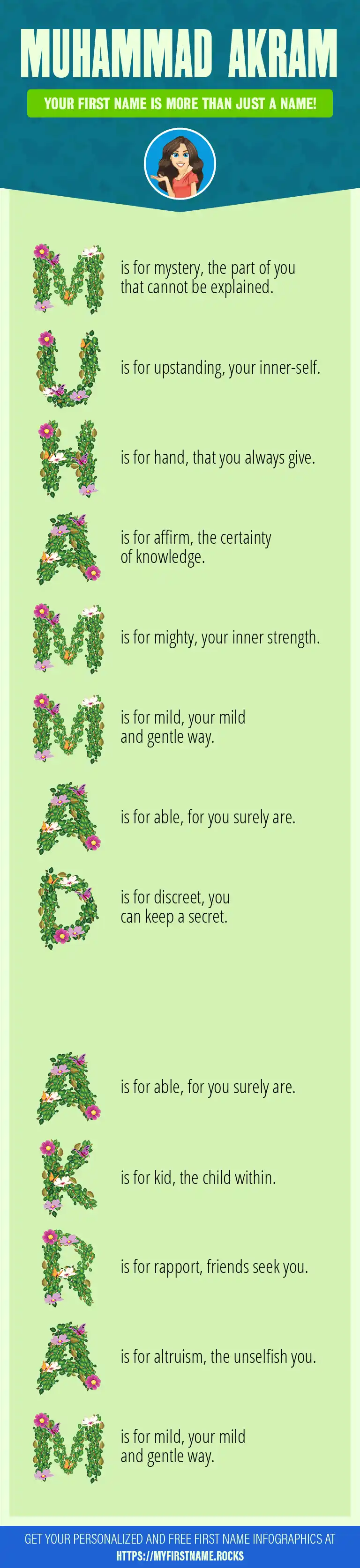 MUHAMMAD AKRAM

YOUR FIRST NAME IS MORE THAN JUST A NAME!

M is for mystery, the part of you that cannot be explained.

U is for upstanding, your inner-self.

H is for hand, that you always give.

A is for affirm, the certainty of knowledge.

M is for mighty, your inner strength.

M is for mild, your mild and gentle way.

A is for able, for you surely are.

D is for discreet, you can keep a secret.

A is for able, for you surely are.

K is for kid, the child within.

R is for rapport, friends seek you.

A is for altruism, the unselfish you.

M is for mild, your mild and gentle way.

GET YOUR PERSONALIZED AND FREE FIRST NAME INFOGRAPHICS AT HTTPS://MYFIRSTNAME.ROCKS