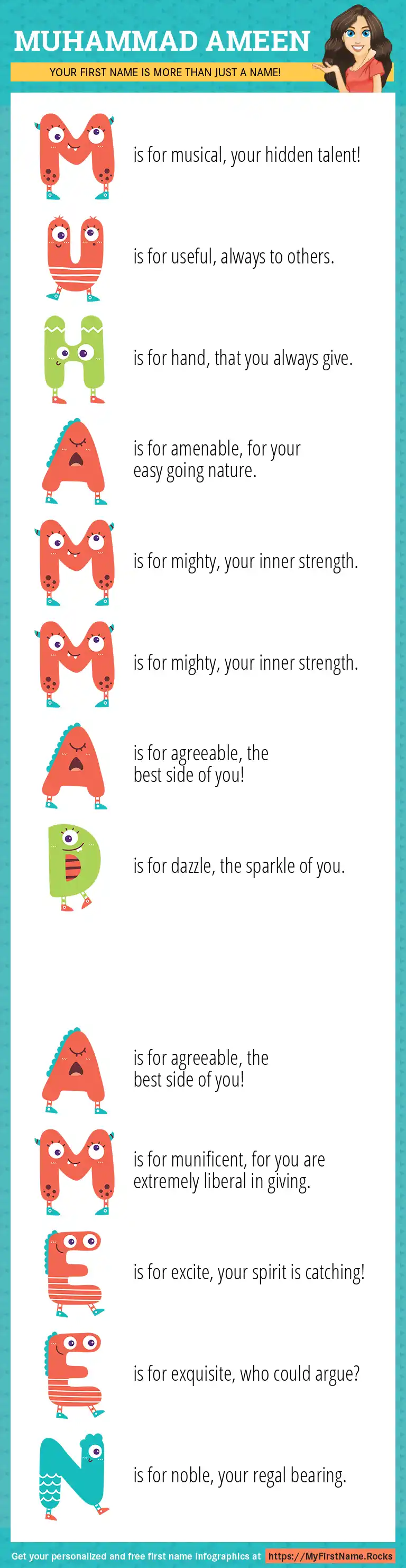 MUHAMMAD AMEEN

YOUR FIRST NAME IS MORE THAN JUST A NAME!

M is for musical, your hidden talent!

U is for useful, always to others.

H is for hand, that you always give.

A is for amenable, for your easy going nature.

M is for mighty, your inner strength.

M is for mighty, your inner strength.

A is for agreeable, the best side of you!

D is for dazzle, the sparkle of you.

A is for agreeable, the best side of you!

M is for munificent, for you are extremely liberal in giving.

E is for excite, your spirit is catching!

E is for exquisite, who could argue?

N is for noble, your regal bearing.

Get your personalized and free first name infographics at https://MyFirstName.Rocks