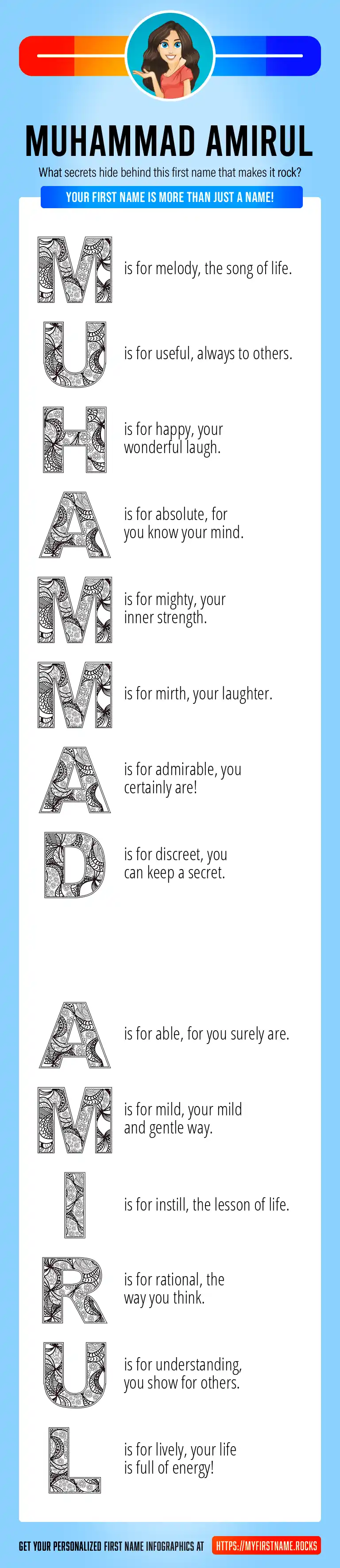 MUHAMMAD AMIRUL

What secrets hide behind this first name that makes it rock?

YOUR FIRST NAME IS MORE THAN JUST A NAME!

M is for melody, the song of life.

U is for useful, always to others.

H is for happy, your wonderful laugh.

A is for absolute, for you know your mind.

M is for mighty, your inner strength.

M is for mirth, your laughter.

A is for admirable, you certainly are!

D is for discreet, you can keep a secret.

A is for able, for you surely are.

M is for mild, your mild and gentle way.

I is for instill, the lesson of life.

R is for rational, the way you think.

U is for understanding, you show for others.

L is for lively, your life is full of energy!

GET YOUR PERSONALIZED FIRST NAME INFOGRAPHICS AT HTTPS://MYFIRSTNAME.ROCKS