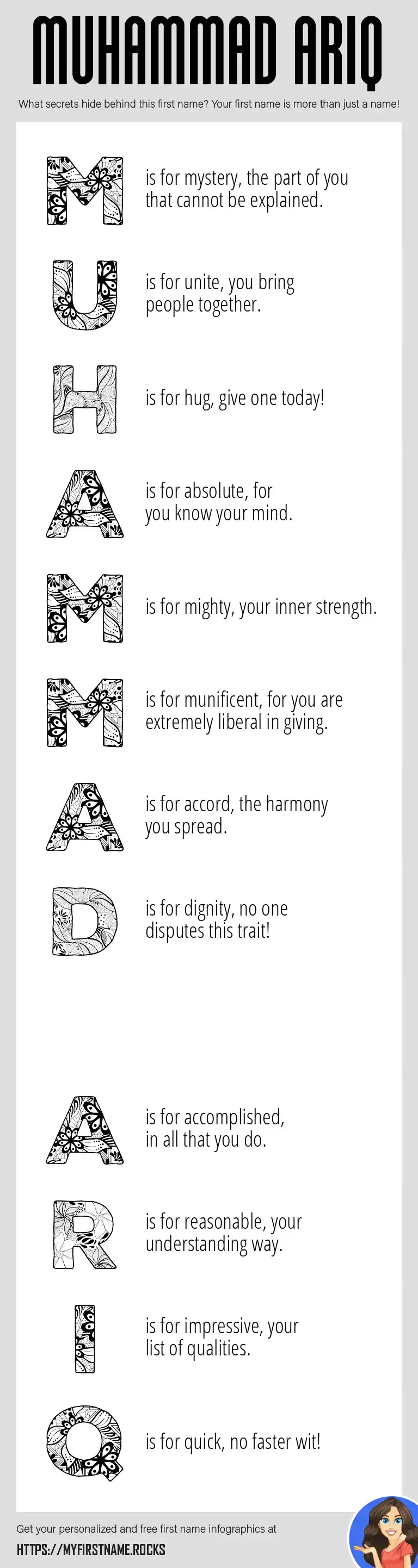 MUHAMMAD ARIQ

What secrets hide behind this first name? Your first name is more than just a name!

M is for mystery, the part of you that cannot be explained.

U is for unite, you bring people together.

H is for hug, give one today!

A is for absolute, for you know your mind.

M is for mighty, your inner strength.

M is for munificent, for you are extremely liberal in giving.

A is for accord, the harmony you spread.

D is for dignity, no one disputes this trait!

A is for accomplished, in all that you do.

R is for reasonable, your understanding way.

I is for impressive, your list of qualities.

Q is for quick, no faster wit!

Get your personalized and free first name infographics at

HTTPS://MYFIRSTNAME.ROCKS