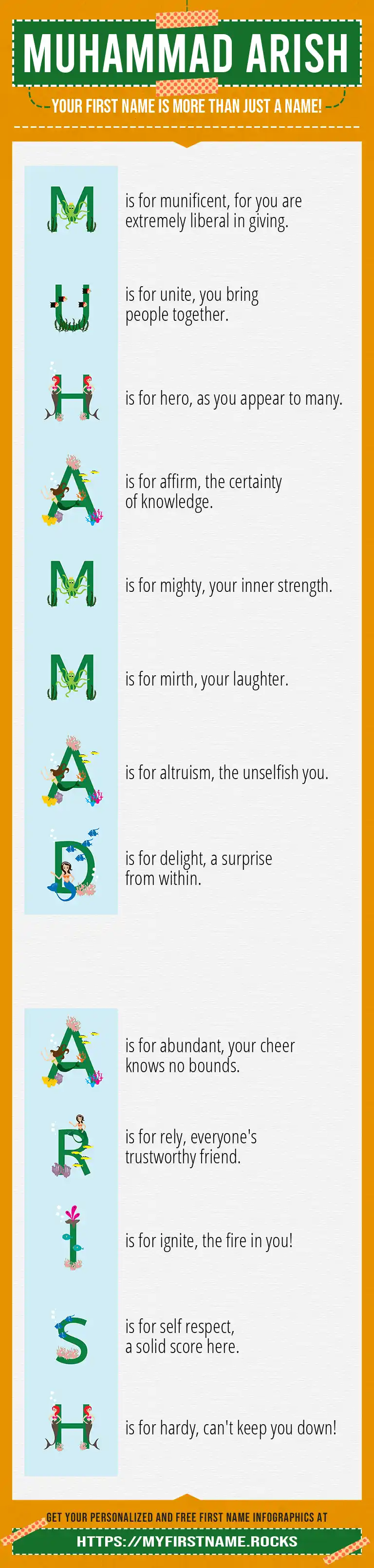 MUHAMMAD ARISH

YOUR FIRST NAME IS MORE THAN JUST A NAME!

M is for munificent, for you are extremely liberal in giving.

U is for unite, you bring people together.

H is for hero, as you appear to many.

A is for affirm, the certainty of knowledge.

M is for mighty, your inner strength.

M is for mirth, your laughter.

A is for altruism, the unselfish you.

D is for delight, a surprise from within.

A is for abundant, your cheer knows no bounds.

R is for rely, everyone's trustworthy friend.

I is for ignite, the fire in you!

S is for self respect, a solid score here.

H is for hardy, can't keep you down!

GET YOUR PERSONALIZED AND FREE FIRST NAME INFOGRAPHICS AT

HTTPS://MYFIRSTNAME.ROCKS