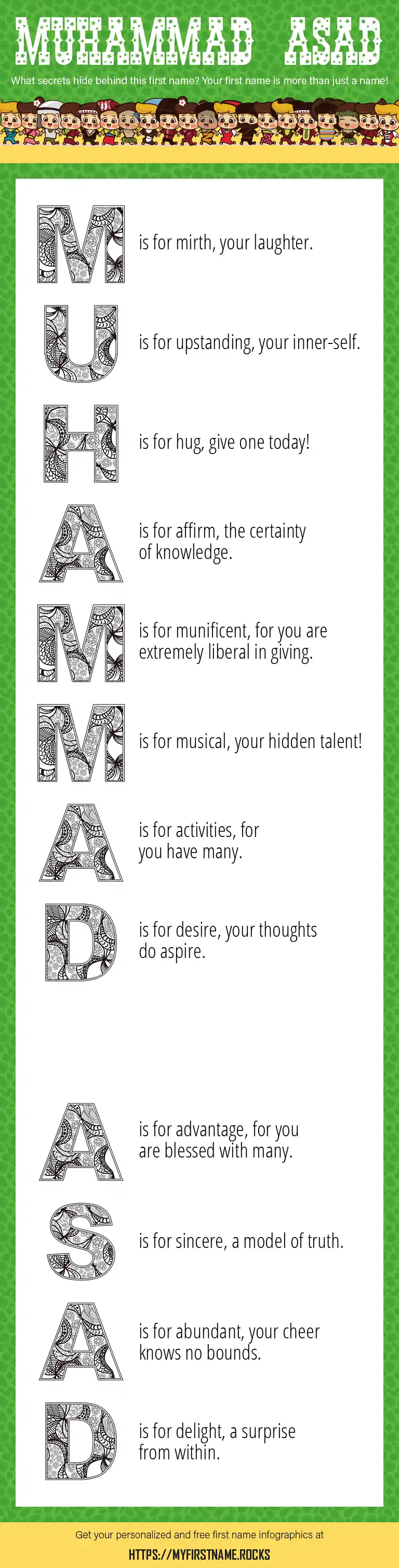 MUHAMMAD ASAD

What secrets hide behind this first name? Your first name is more than just a name!

M is for mirth, your laughter.

U is for upstanding, your inner-self.

H is for hug, give one today!

A is for affirm, the certainty of knowledge.

M is for munificent, for you are extremely liberal in giving.

M is for musical, your hidden talent!

A is for activities, for you have many.

D is for desire, your thoughts do aspire.

A is for advantage, for you are blessed with many.

S is for sincere, a model of truth.

A is for abundant, your cheer knows no bounds.

D is for delight, a surprise from within.

Get your personalized and free first name infographics at

HTTPS://MYFIRSTNAME.ROCKS