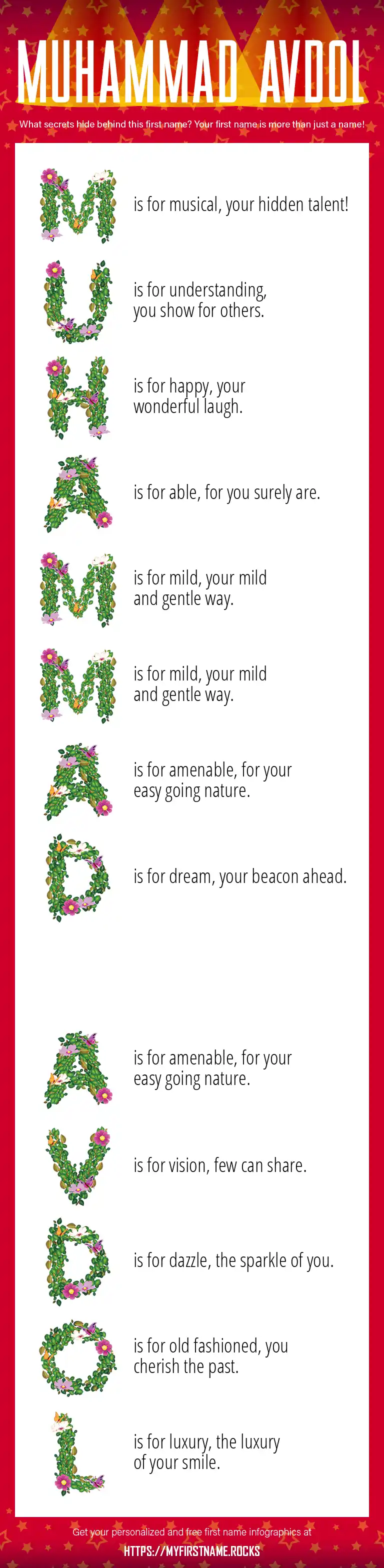 MUHAMMAD AVDOL

What secrets hide behind this first name? Your first name is more than just a name!

M is for musical, your hidden talent!

U is for understanding, you show for others.

H is for happy, your wonderful laugh.

A is for able, for you surely are.

M is for mild, your mild and gentle way.

M is for mild, your mild and gentle way.

A is for amenable, for your easy going nature.

D is for dream, your beacon ahead.

A is for amenable, for your easy going nature.

V is for vision, few can share.

D is for dazzle, the sparkle of you.

O is for old fashioned, you cherish the past.

L is for luxury, the luxury of your smile.

Get your personalized and free first name infographics at

HTTPS://MYFIRSTNAME.ROCKS