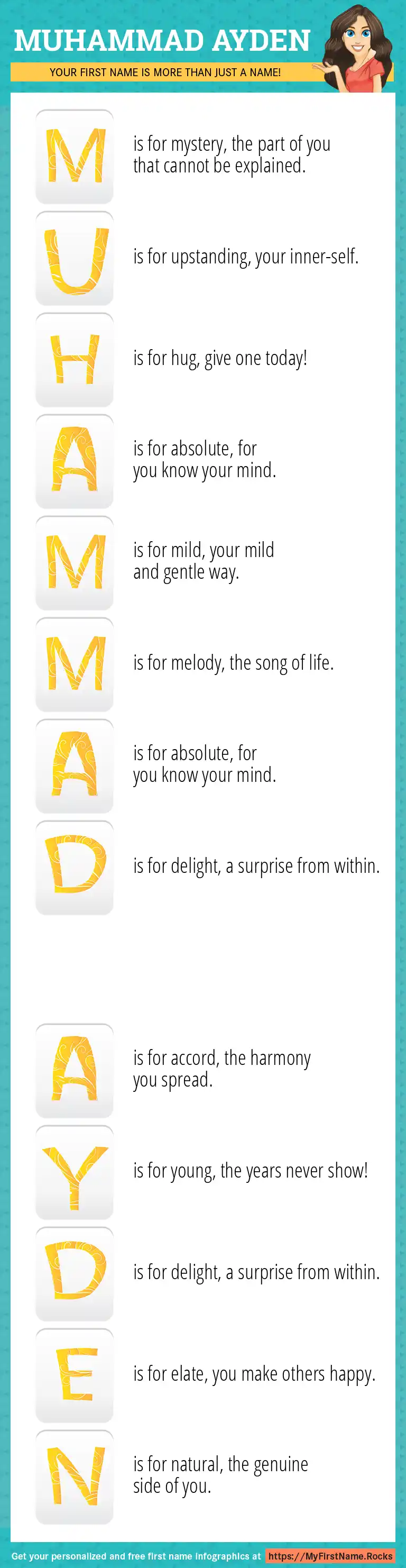 MUHAMMAD AYDEN

YOUR FIRST NAME IS MORE THAN JUST A NAME!

M is for mystery, the part of you that cannot be explained.

U is for upstanding, your inner-self.

H is for hug, give one today!

A is for absolute, for you know your mind.

M is for mild, your mild and gentle way.

M is for melody, the song of life.

A is for absolute, for you know your mind.

D is for delight, a surprise from within.

A is for accord, the harmony you spread.

Y is for young, the years never show!

D is for delight, a surprise from within.

E is for elate, you make others happy.

N is for natural, the genuine side of you.

Get your personalized and free first name infographics at https://MyFirstName.Rocks