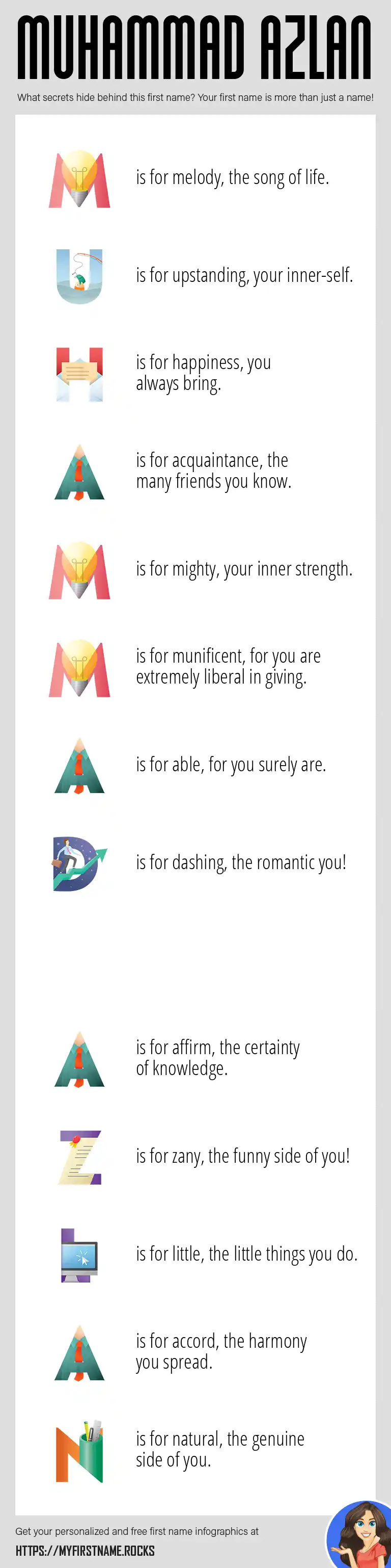 MUHAMMAD AZLAN

What secrets hide behind this first name? Your first name is more than just a name!

M is for melody, the song of life.

U is for upstanding, your inner-self.

H is for happiness, you always bring.

A is for acquaintance, the many friends you know.

M is for mighty, your inner strength.

M is for munificent, for you are extremely liberal in giving.

A is for able, for you surely are.

D is for dashing, the romantic you!

A is for affirm, the certainty of knowledge.

Z is for zany, the funny side of you!

L is for little, the little things you do.

A is for accord, the harmony you spread.

N is for natural, the genuine side of you.

Get your personalized and free first name infographics at

HTTPS://MYFIRSTNAME.ROCKS