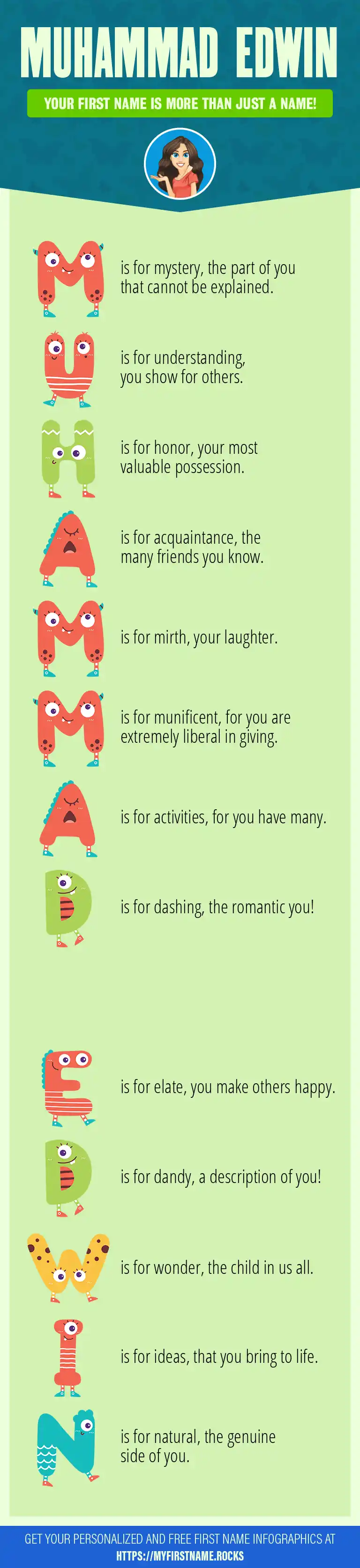 MUHAMMAD EDWIN

YOUR FIRST NAME IS MORE THAN JUST A NAME!

M is for mystery, the part of you that cannot be explained.

U is for understanding, you show for others.

H is for honor, your most valuable possession.

A is for acquaintance, the many friends you know.

M is for mirth, your laughter.

M is for munificent, for you are extremely liberal in giving.

A is for activities, for you have many.

D is for dashing, the romantic you!

E is for elate, you make others happy.

D is for dandy, a description of you!

W is for wonder, the child in us all.

I is for ideas, that you bring to life.

N is for natural, the genuine side of you.

GET YOUR PERSONALIZED AND FREE FIRST NAME INFOGRAPHICS AT HTTPS://MYFIRSTNAME.ROCKS