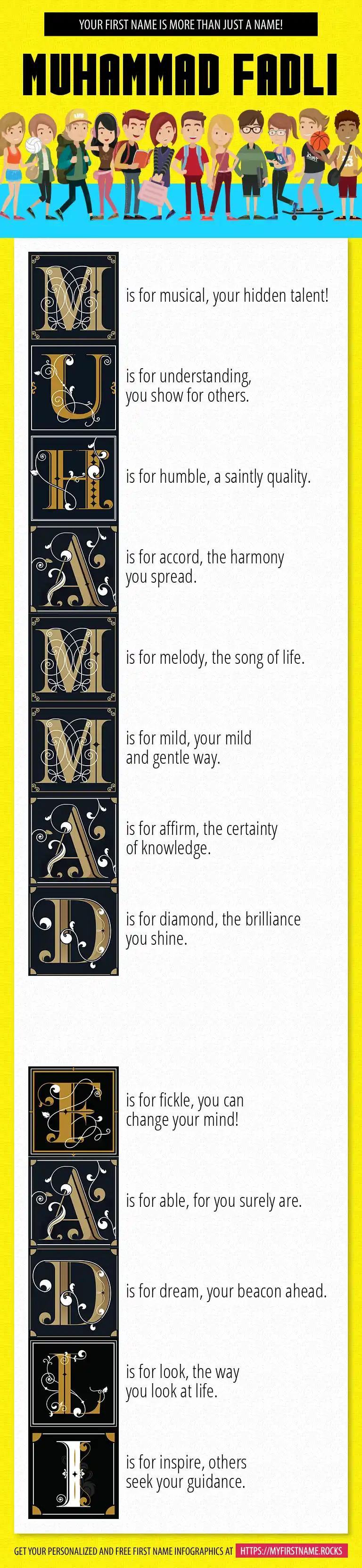 YOUR FIRST NAME IS MORE THAN JUST A NAME!

MUHAMMAD FADLI

M is for musical, your hidden talent!

U is for understanding, you show for others.

H is for humble, a saintly quality.

A is for accord, the harmony you spread.

M is for melody, the song of life.

M is for mild, your mild and gentle way.

A is for affirm, the certainty of knowledge.

D is for diamond, the brilliance you shine.

F is for fickle, you can change your mind!

A is for able, for you surely are.

D is for dream, your beacon ahead.

L is for look, the way you look at life.

I is for inspire, others seek your guidance.

GET YOUR PERSONALIZED AND FREE FIRST NAME INFOGRAPHICS AT HTTPS://MYFIRSTNAME.ROCKS