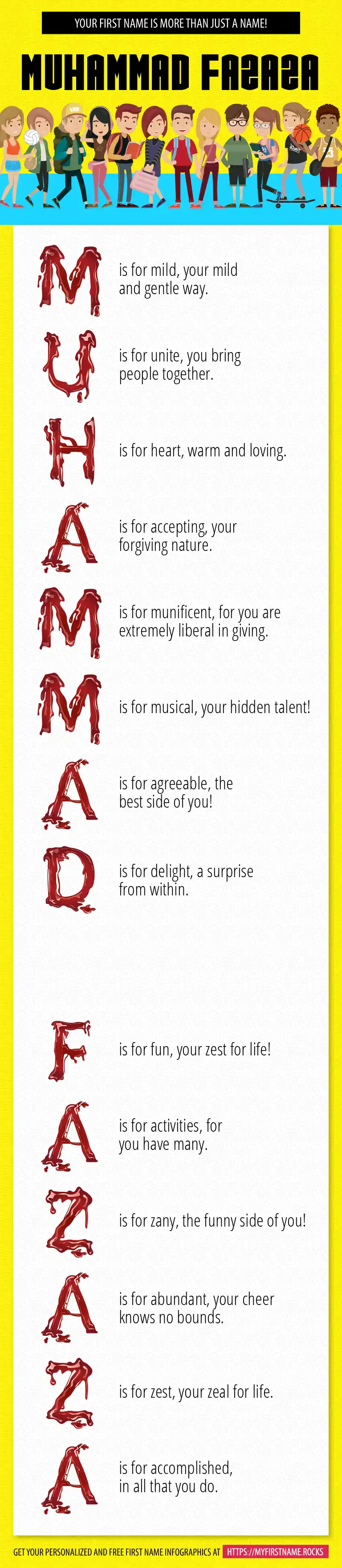 YOUR FIRST NAME IS MORE THAN JUST A NAME!

MUHAMMAD FAZAZA

M is for mild, your mild and gentle way.

U is for unite, you bring people together.

H is for heart, warm and loving.

A is for accepting, your forgiving nature.

M is for munificent, for you are extremely liberal in giving.

M is for musical, your hidden talent!

A is for agreeable, the best side of you!

D is for delight, a surprise from within.

F is for fun, your zest for life!

A is for activities, for you have many.

Z is for zany, the funny side of you!

A is for abundant, your cheer knows no bounds.

Z is for zest, your zeal for life.

A is for accomplished, in all that you do.

GET YOUR PERSONALIZED AND FREE FIRST NAME INFOGRAPHICS AT HTTPS://MYFIRSTNAME.ROCKS