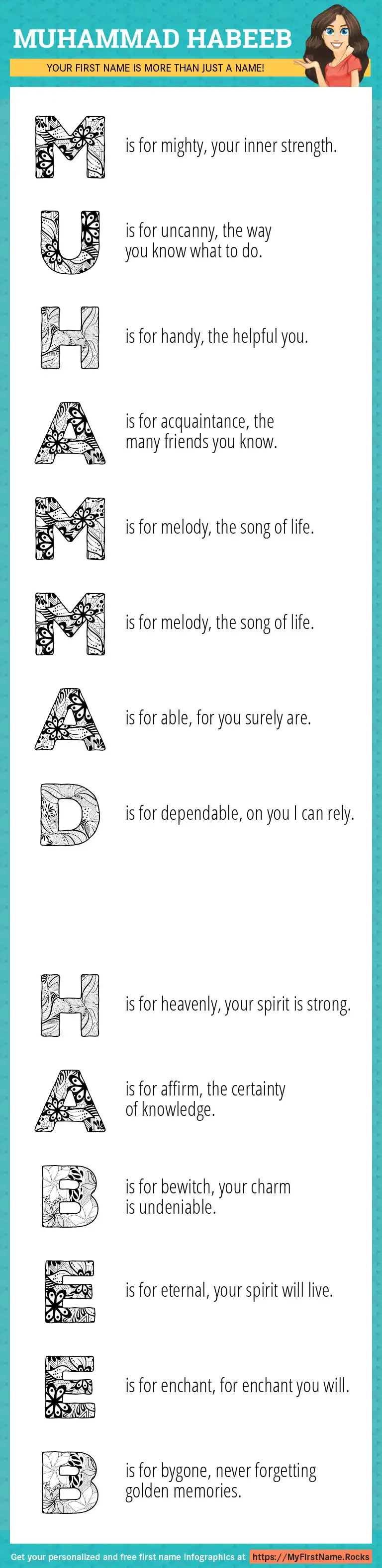 MUHAMMAD HABEEB

YOUR FIRST NAME IS MORE THAN JUST A NAME!

M is for mighty, your inner strength.

U is for uncanny, the way you know what to do.

H is for handy, the helpful you.

A is for acquaintance, the many friends you know.

M is for melody, the song of life.

M is for melody, the song of life.

A is for able, for you surely are.

D is for dependable, on you I can rely.

H is for heavenly, your spirit is strong.

A is for affirm, the certainty of knowledge.

B is for bewitch, your charm is undeniable.

E is for eternal, your spirit will live.

E is for enchant, for enchant you will.

B is for bygone, never forgetting golden memories.

Get your personalized and free first name infographics at https://MyFirstName.Rocks