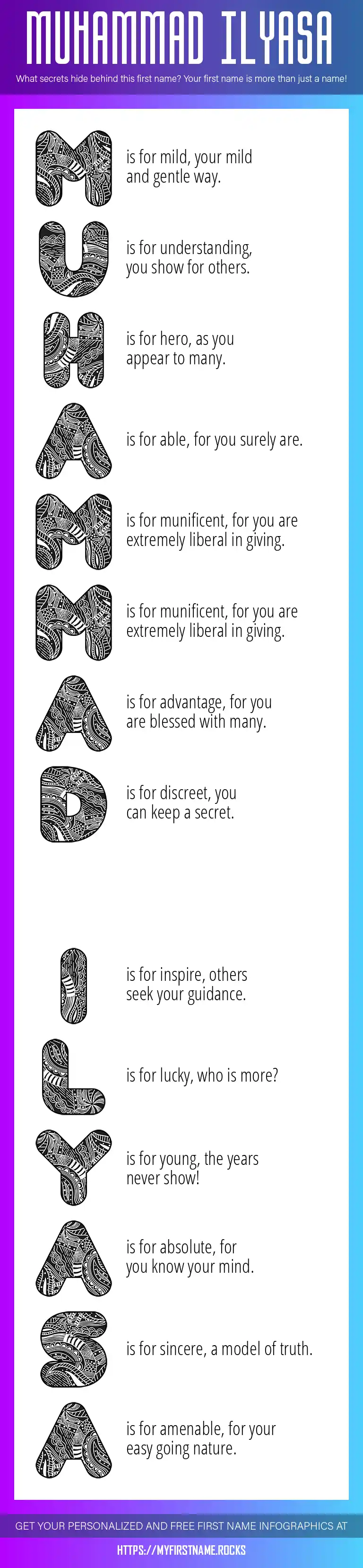 MUHAMMAD ILYASA

What secrets hide behind this first name? Your first name is more than just a name!

M is for mild, your mild and gentle way.

U is for understanding, you show for others.

H is for hero, as you appear to many.

A is for able, for you surely are.

M is for munificent, for you are extremely liberal in giving.

M is for munificent, for you are extremely liberal in giving.

A is for advantage, for you are blessed with many.

D is for discreet, you can keep a secret.

I is for inspire, others seek your guidance.

L is for lucky, who is more?

Y is for young, the years never show!

A is for absolute, for you know your mind.

S is for sincere, a model of truth.

A is for amenable, for your easy going nature.

GET YOUR PERSONALIZED AND FREE FIRST NAME INFOGRAPHICS AT

HTTPS://MYFIRSTNAME.ROCKS