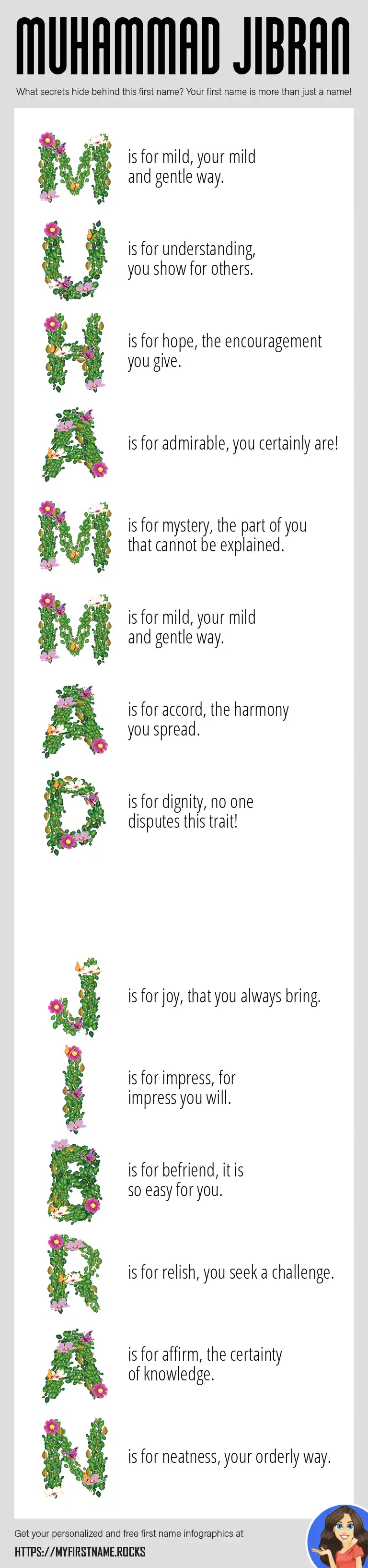 MUHAMMAD JIBRAN

What secrets hide behind this first name? Your first name is more than just a name!

M is for mild, your mild and gentle way.

U is for understanding, you show for others.

H is for hope, the encouragement you give.

A is for admirable, you certainly are!

M is for mystery, the part of you that cannot be explained.

M is for mild, your mild and gentle way.

A is for accord, the harmony you spread.

D is for dignity, no one disputes this trait!

J is for joy, that you always bring.

I is for impress, for impress you will.

B is for befriend, it is so easy for you.

R is for relish, you seek a challenge.

A is for affirm, the certainty of knowledge.

N is for neatness, your orderly way.

Get your personalized and free first name infographics at

HTTPS://MYFIRSTNAME.ROCKS