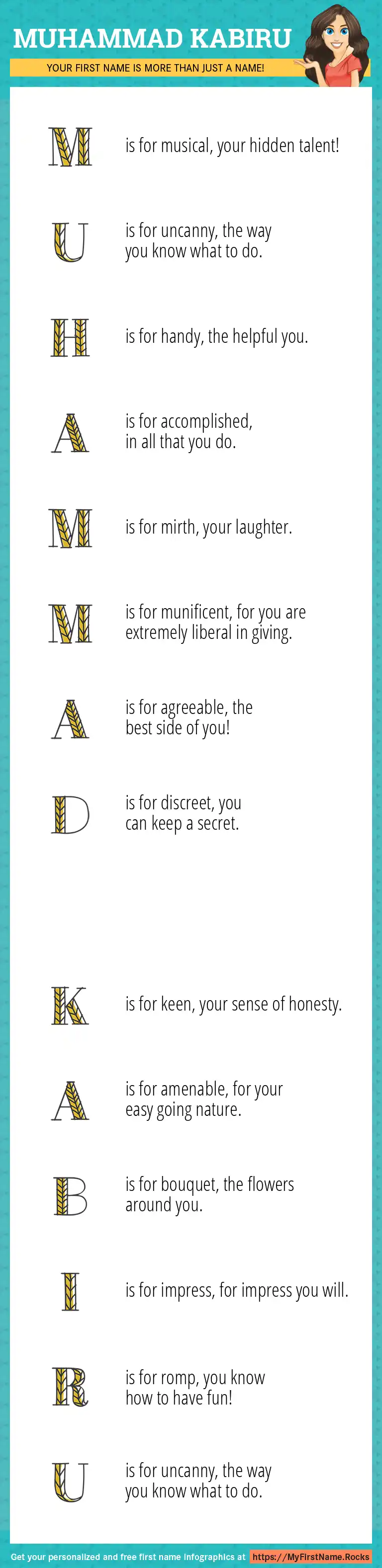 MUHAMMAD KABIRU

YOUR FIRST NAME IS MORE THAN JUST A NAME!

M is for musical, your hidden talent!

U is for uncanny, the way you know what to do.

H is for handy, the helpful you.

A is for accomplished, in all that you do.

M is for mirth, your laughter.

M is for munificent, for you are extremely liberal in giving.

A is for agreeable, the best side of you!

D is for discreet, you can keep a secret.

K is for keen, your sense of honesty.

A is for amenable, for your easy going nature.

B is for bouquet, the flowers around you.

I is for impress, for impress you will.

R is for romp, you know how to have fun!

U is for uncanny, the way you know what to do.

Get your personalized and free first name infographics at https://MyFirstName.Rocks