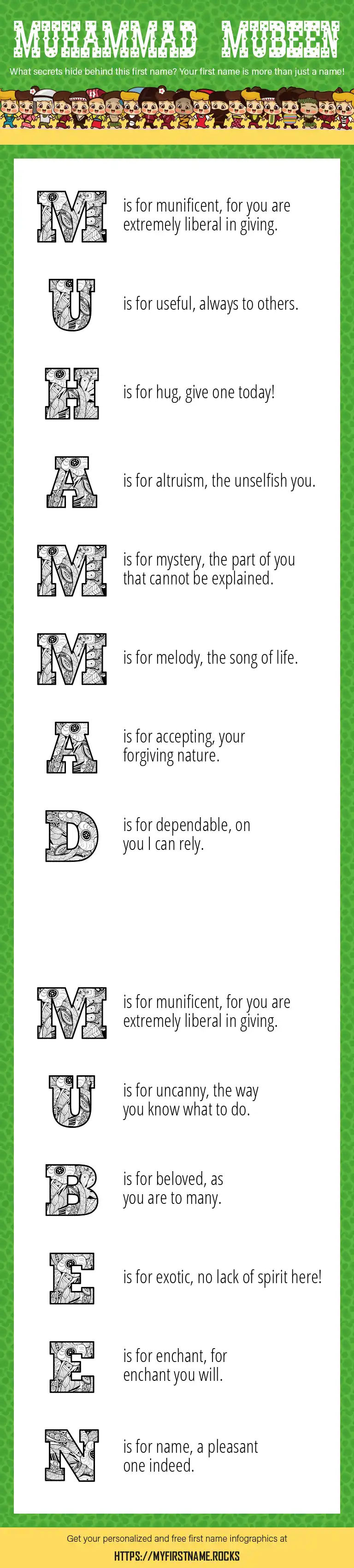 MUHAMMAD MUBEEN

What secrets hide behind this first name? Your first name is more than just a name!

M is for munificent, for you are extremely liberal in giving.

U is for useful, always to others.

H is for hug, give one today!

A is for altruism, the unselfish you.

M is for mystery, the part of you that cannot be explained.

M is for melody, the song of life.

A is for accepting, your forgiving nature.

D is for dependable, on you I can rely.

M is for munificent, for you are extremely liberal in giving.

U is for uncanny, the way you know what to do.

B is for beloved, as you are to many.

E is for exotic, no lack of spirit here!

E is for enchant, for enchant you will.

N is for name, a pleasant one indeed.

Get your personalized and free first name infographics at

HTTPS://MYFIRSTNAME.ROCKS