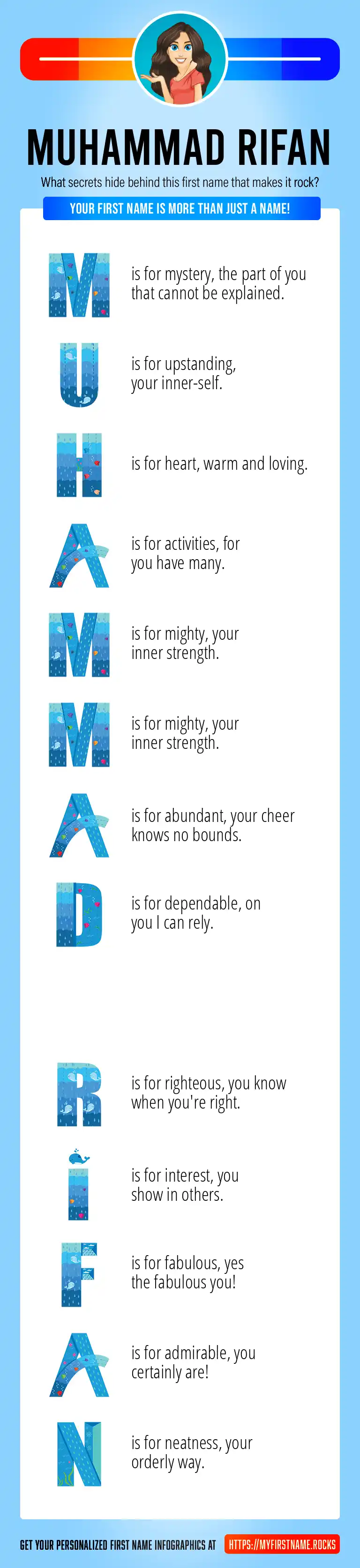 MUHAMMAD RIFAN

What secrets hide behind this first name that makes it rock?

YOUR FIRST NAME IS MORE THAN JUST A NAME!

M is for mystery, the part of you that cannot be explained.

U is for upstanding, your inner-self.

H is for heart, warm and loving.

A is for activities, for you have many.

M is for mighty, your inner strength.

M is for mighty, your inner strength.

A is for abundant, your cheer knows no bounds.

D is for dependable, on you I can rely.

R is for righteous, you know when you're right.

I is for interest, you show in others.

F is for fabulous, yes the fabulous you!

A is for admirable, you certainly are!

N is for neatness, your orderly way.

GET YOUR PERSONALIZED FIRST NAME INFOGRAPHICS AT HTTPS://MYFIRSTNAME.ROCKS