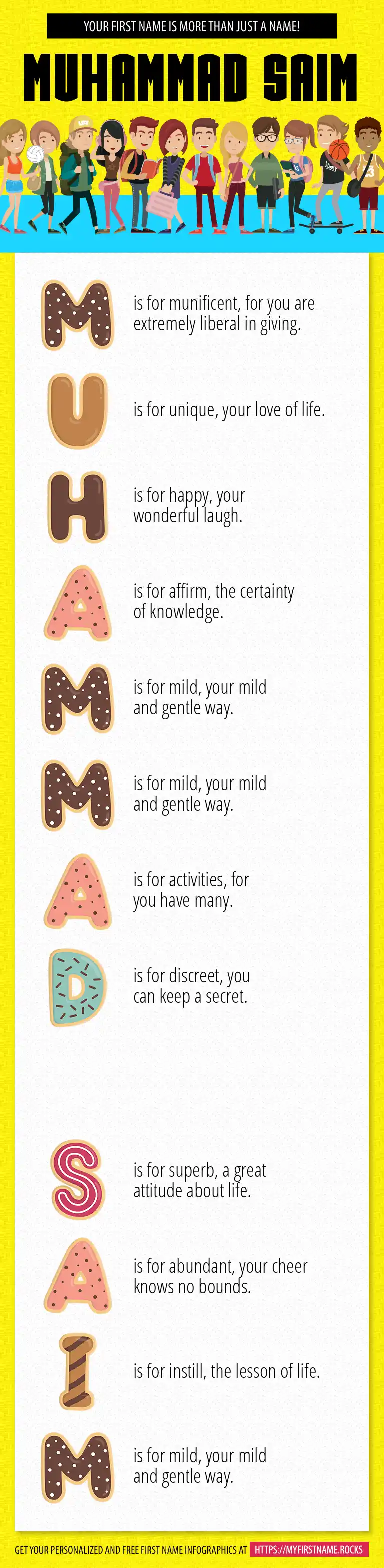 YOUR FIRST NAME IS MORE THAN JUST A NAME!

MUHAMMAD SAIM

M is for munificent, for you are extremely liberal in giving.

U is for unique, your love of life.

H is for happy, your wonderful laugh.

A is for affirm, the certainty of knowledge.

M is for mild, your mild and gentle way.

M is for mild, your mild and gentle way.

A is for activities, for you have many.

D is for discreet, you can keep a secret.

S is for superb, a great attitude about life.

A is for abundant, your cheer knows no bounds.

I is for instill, the lesson of life.

M is for mild, your mild and gentle way.

GET YOUR PERSONALIZED AND FREE FIRST NAME INFOGRAPHICS AT HTTPS://MYFIRSTNAME.ROCKS