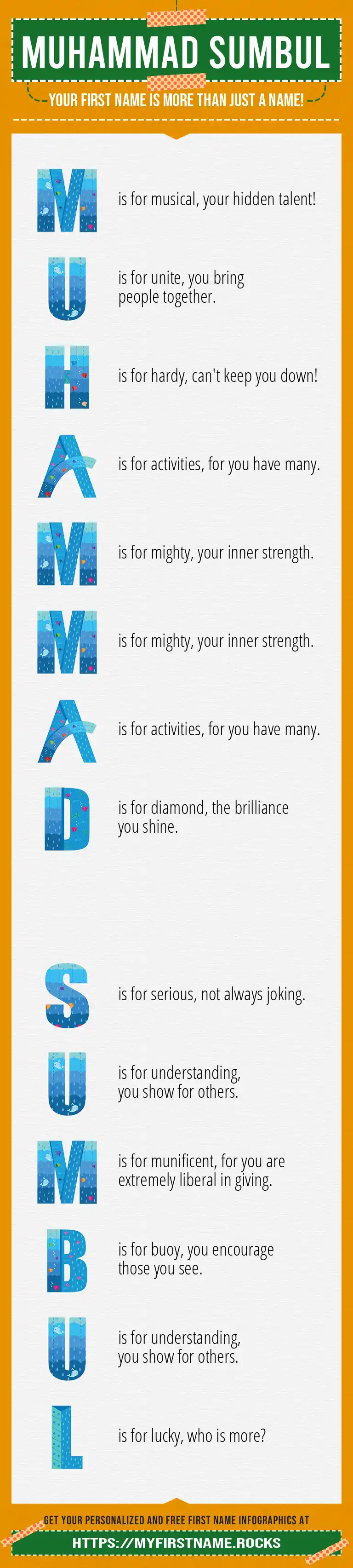 MUHAMMAD SUMBUL

YOUR FIRST NAME IS MORE THAN JUST A NAME!

M is for musical, your hidden talent!

U is for unite, you bring people together.

H is for hardy, can't keep you down!

A is for activities, for you have many.

M is for mighty, your inner strength.

M is for mighty, your inner strength.

A is for activities, for you have many.

D is for diamond, the brilliance you shine.

S is for serious, not always joking.

U is for understanding, you show for others.

M is for munificent, for you are extremely liberal in giving.

B is for buoy, you encourage those you see.

U is for understanding, you show for others.

L is for lucky, who is more?

GET YOUR PERSONALIZED AND FREE FIRST NAME INFOGRAPHICS AT

HTTPS://MYFIRSTNAME.ROCKS