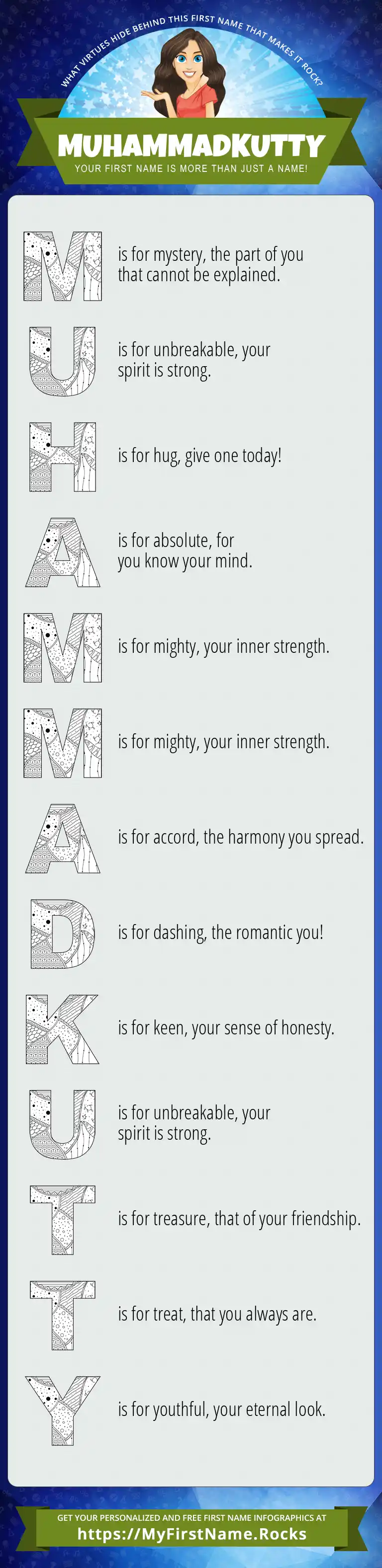 WHAT VIRTUES HIDE BEHIND THIS FIRST NAME THAT MAKES IT ROCK?

MUHAMMADKUTTY

YOUR FIRST NAME IS MORE THAN JUST A NAME!

M is for mystery, the part of you that cannot be explained.

U is for unbreakable, your spirit is strong.

H is for hug, give one today!

A is for absolute, for you know your mind.

M is for mighty, your inner strength.

M is for mighty, your inner strength.

A is for accord, the harmony you spread.

D is for dashing, the romantic you!

K is for keen, your sense of honesty.

U is for unbreakable, your spirit is strong.

T is for treasure, that of your friendship.

T is for treat, that you always are.

Y is for youthful, your eternal look.

GET YOUR PERSONALIZED AND FREE FIRST NAME INFOGRAPHICS AT

https://MyFirstName.Rocks