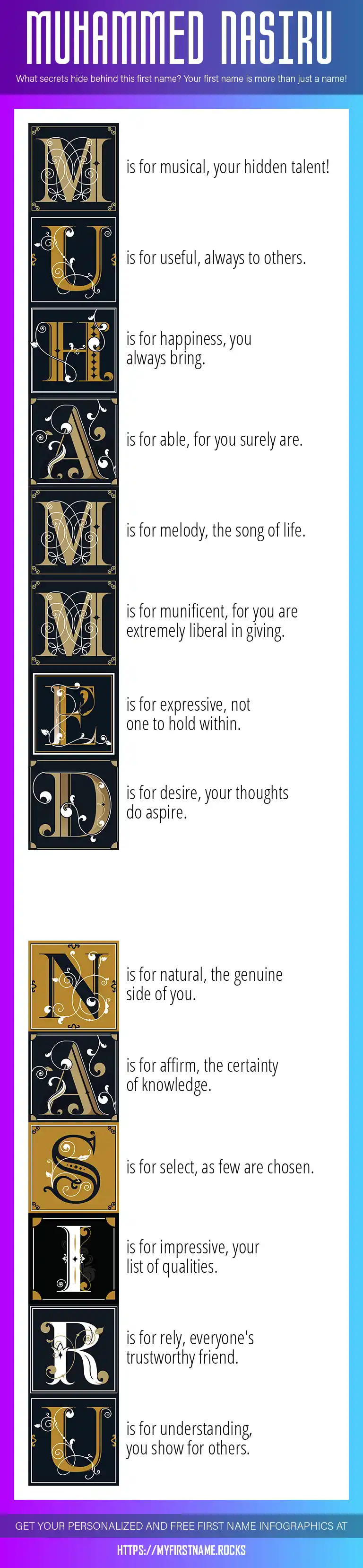 MUHAMMED NASIRU

What secrets hide behind this first name? Your first name is more than just a name!

M is for musical, your hidden talent!

U is for useful, always to others.

H is for happiness, you always bring.

A is for able, for you surely are.

M is for melody, the song of life.

M is for munificent, for you are extremely liberal in giving.

E is for expressive, not one to hold within.

D is for desire, your thoughts do aspire.

N is for natural, the genuine side of you.

A is for affirm, the certainty of knowledge.

S is for select, as few are chosen.

I is for impressive, your list of qualities.

R is for rely, everyone's trustworthy friend.

U is for understanding, you show for others.

GET YOUR PERSONALIZED AND FREE FIRST NAME INFOGRAPHICS AT

HTTPS://MYFIRSTNAME.ROCKS