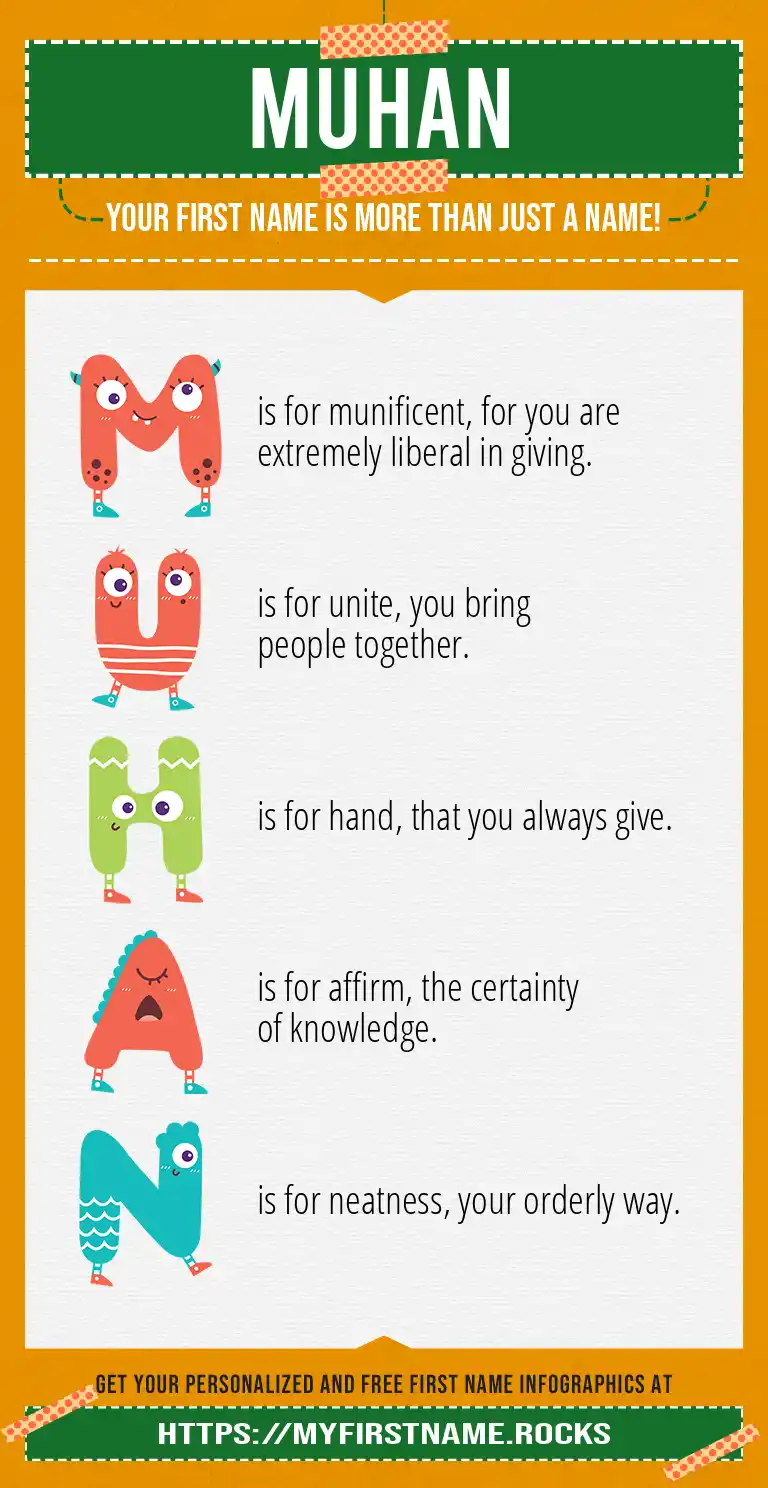 MUHAN

YOUR FIRST NAME IS MORE THAN JUST A NAME!

M is for munificent, for you are extremely liberal in giving.

U is for unite, you bring people together.

H is for hand, that you always give.

A is for affirm, the certainty of knowledge.

N is for neatness, your orderly way.

GET YOUR PERSONALIZED AND FREE FIRST NAME INFOGRAPHICS AT

HTTPS://MYFIRSTNAME.ROCKS