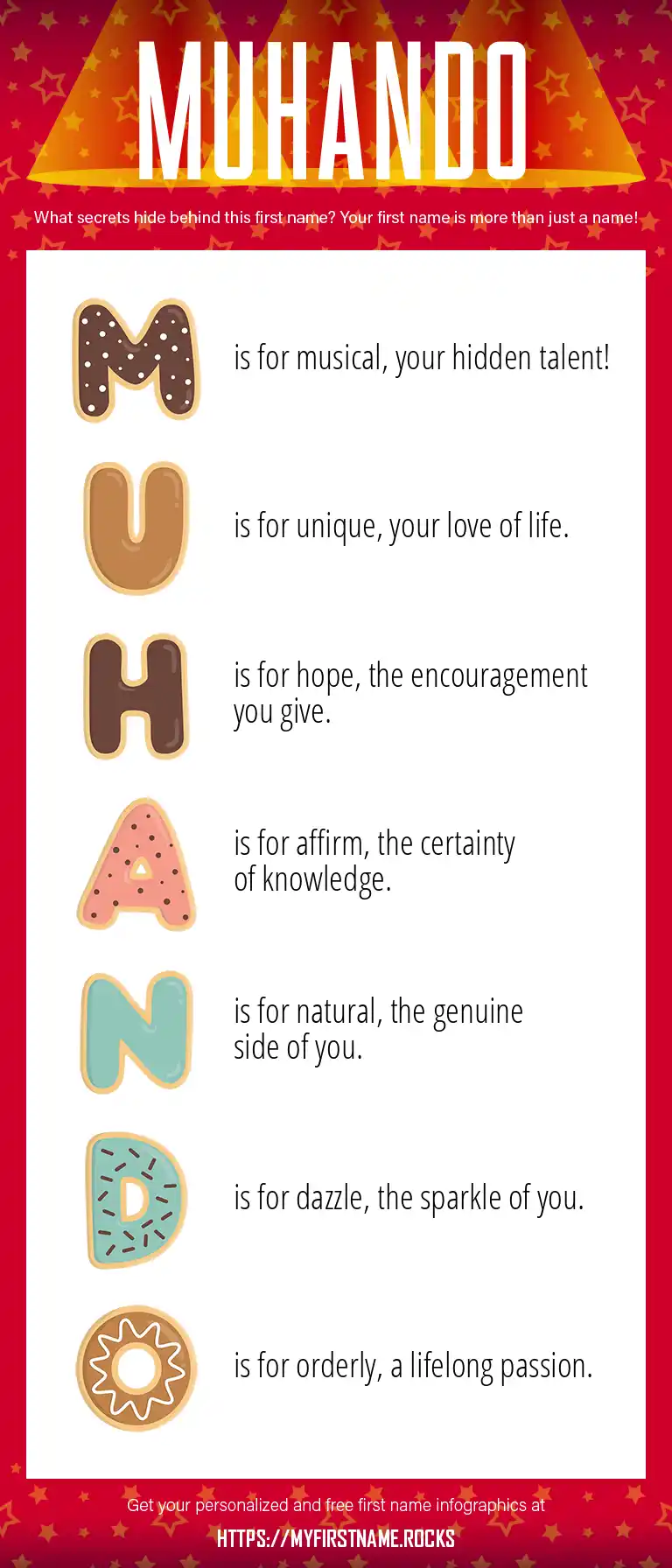 MUHANDO

What secrets hide behind this first name? Your first name is more than just a name!

M is for musical, your hidden talent!

U is for unique, your love of life.

H is for hope, the encouragement you give.

A is for affirm, the certainty of knowledge.

N is for natural, the genuine side of you.

D is for dazzle, the sparkle of you.

O is for orderly, a lifelong passion.

Get your personalized and free first name infographics at

HTTPS://MYFIRSTNAME.ROCKS