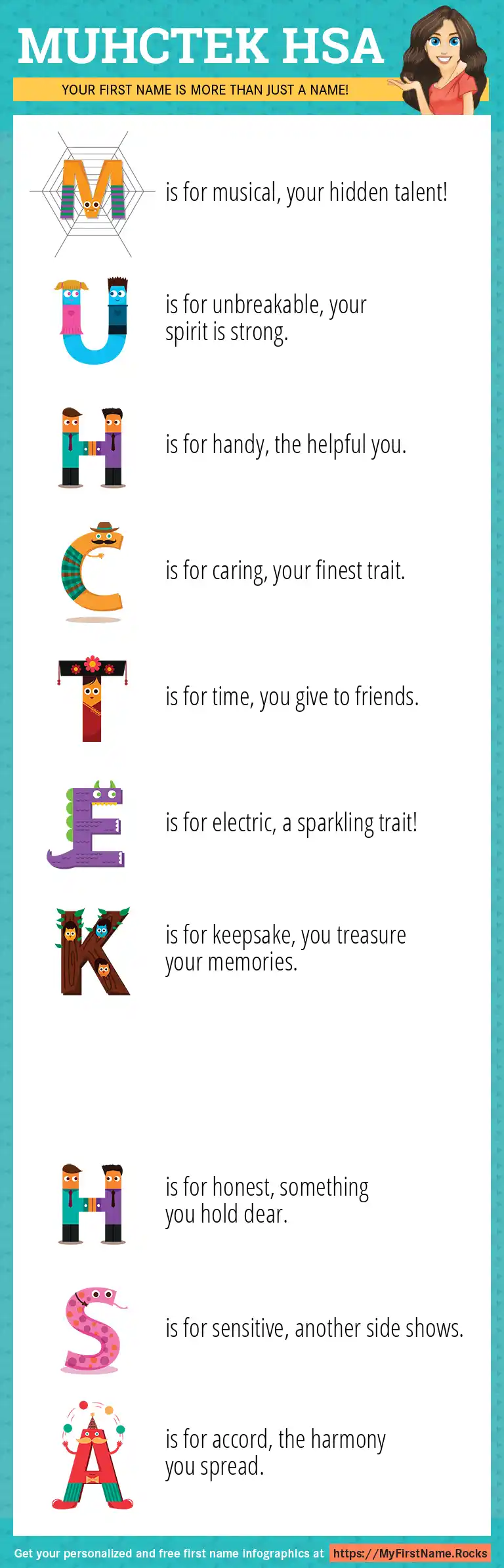 MUHCTEK HSA

YOUR FIRST NAME IS MORE THAN JUST A NAME!

M is for musical, your hidden talent!

U is for unbreakable, your spirit is strong.

H is for handy, the helpful you.

C is for caring, your finest trait.

T is for time, you give to friends.

E is for electric, a sparkling trait!

K is for keepsake, you treasure your memories.

H is for honest, something you hold dear.

S is for sensitive, another side shows.

A is for accord, the harmony you spread.

Get your personalized and free first name infographics at https://MyFirstName.Rocks