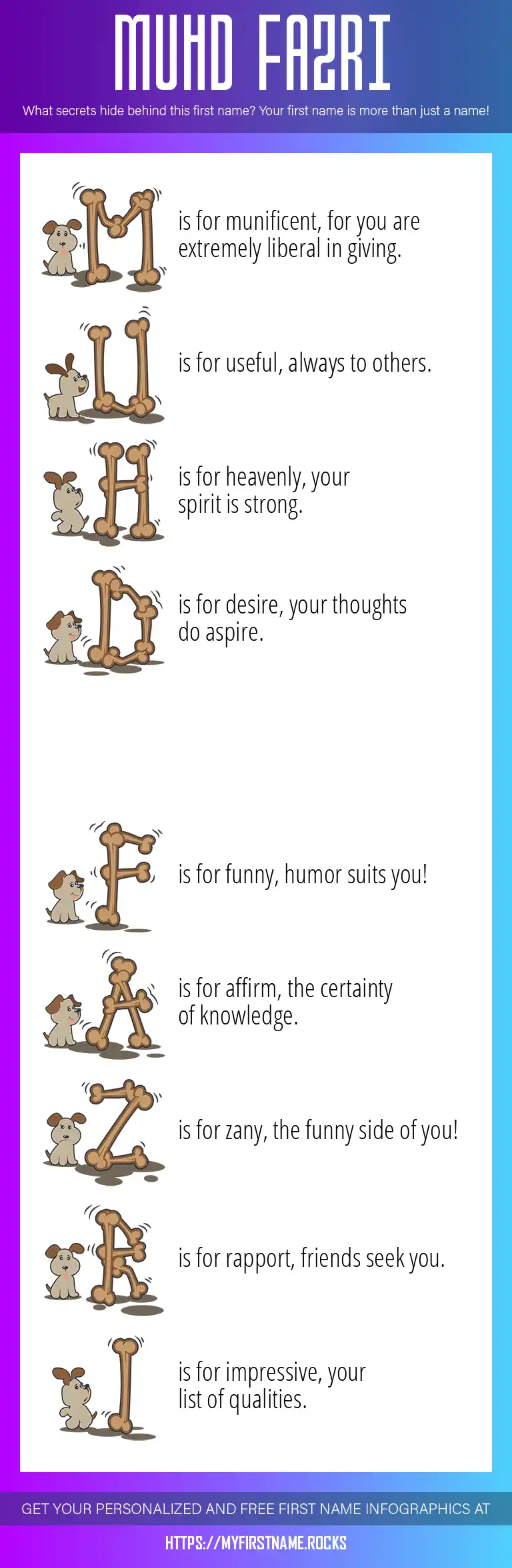 MUHD FAZRI

What secrets hide behind this first name? Your first name is more than just a name!

M is for munificent, for you are extremely liberal in giving.

U is for useful, always to others.

H is for heavenly, your spirit is strong.

D is for desire, your thoughts do aspire.

F is for funny, humor suits you!

A is for affirm, the certainty of knowledge.

Z is for zany, the funny side of you!

R is for rapport, friends seek you.

I is for impressive, your list of qualities.

GET YOUR PERSONALIZED AND FREE FIRST NAME INFOGRAPHICS AT

HTTPS://MYFIRSTNAME.ROCKS