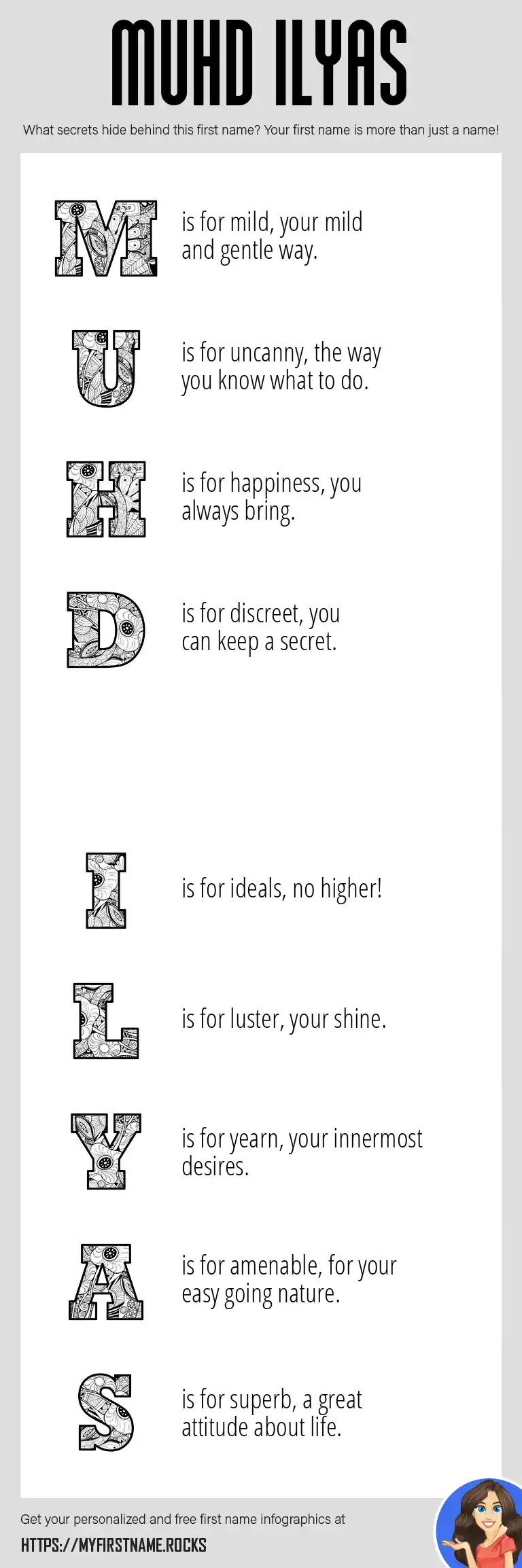 MUHD ILYAS

What secrets hide behind this first name? Your first name is more than just a name!

M is for mild, your mild and gentle way.

U is for uncanny, the way you know what to do.

H is for happiness, you always bring.

D is for discreet, you can keep a secret.

I is for ideals, no higher!

L is for luster, your shine.

Y is for yearn, your innermost desires.

A is for amenable, for your easy going nature.

S is for superb, a great attitude about life.

Get your personalized and free first name infographics at

HTTPS://MYFIRSTNAME.ROCKS