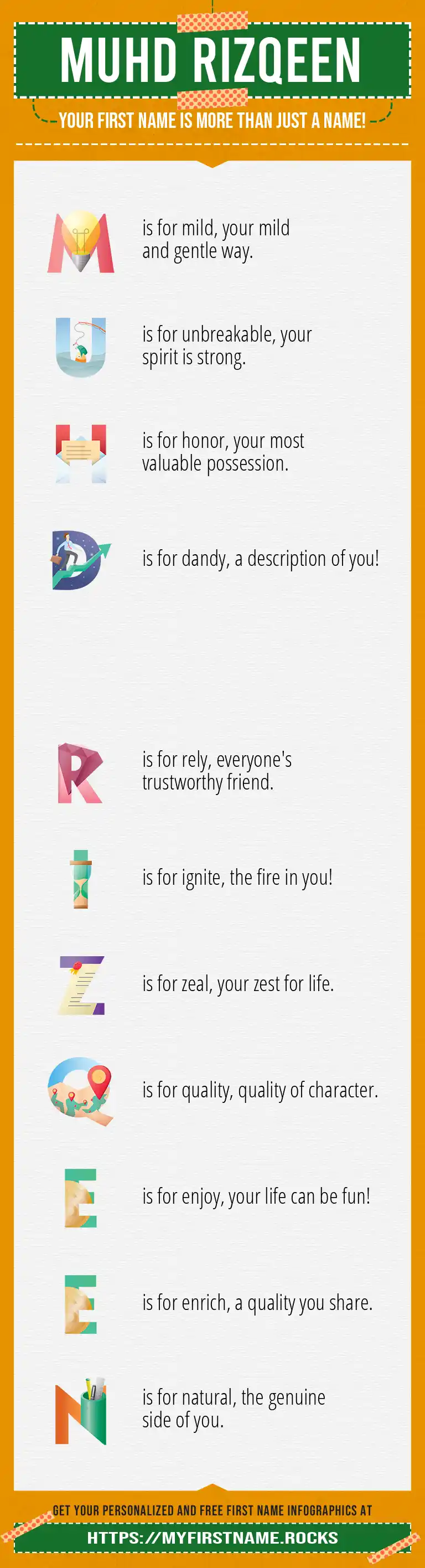 MUHD RIZQEEN

YOUR FIRST NAME IS MORE THAN JUST A NAME!

M is for mild, your mild and gentle way.

U is for unbreakable, your spirit is strong.

H is for honor, your most valuable possession.

D is for dandy, a description of you!

R is for rely, everyone's trustworthy friend.

I is for ignite, the fire in you!

Z is for zeal, your zest for life.

Q is for quality, quality of character.

E is for enjoy, your life can be fun!

E is for enrich, a quality you share.

N is for natural, the genuine side of you.

GET YOUR PERSONALIZED AND FREE FIRST NAME INFOGRAPHICS AT

HTTPS://MYFIRSTNAME.ROCKS