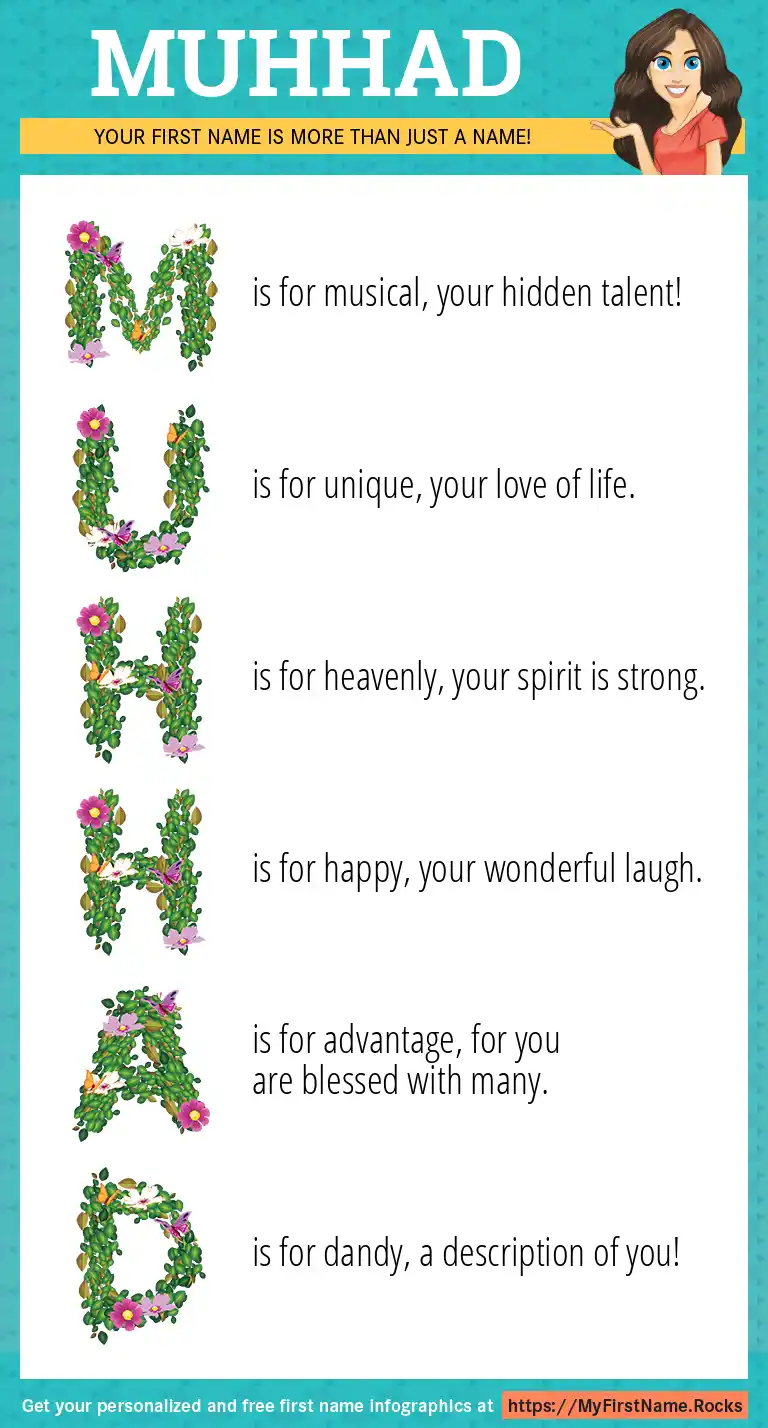 MUHHAD

YOUR FIRST NAME IS MORE THAN JUST A NAME!

M is for musical, your hidden talent!

U is for unique, your love of life.

H is for heavenly, your spirit is strong.

H is for happy, your wonderful laugh.

A is for advantage, for you are blessed with many.

D is for dandy, a description of you!

Get your personalized and free first name infographics at https://MyFirstName.Rocks