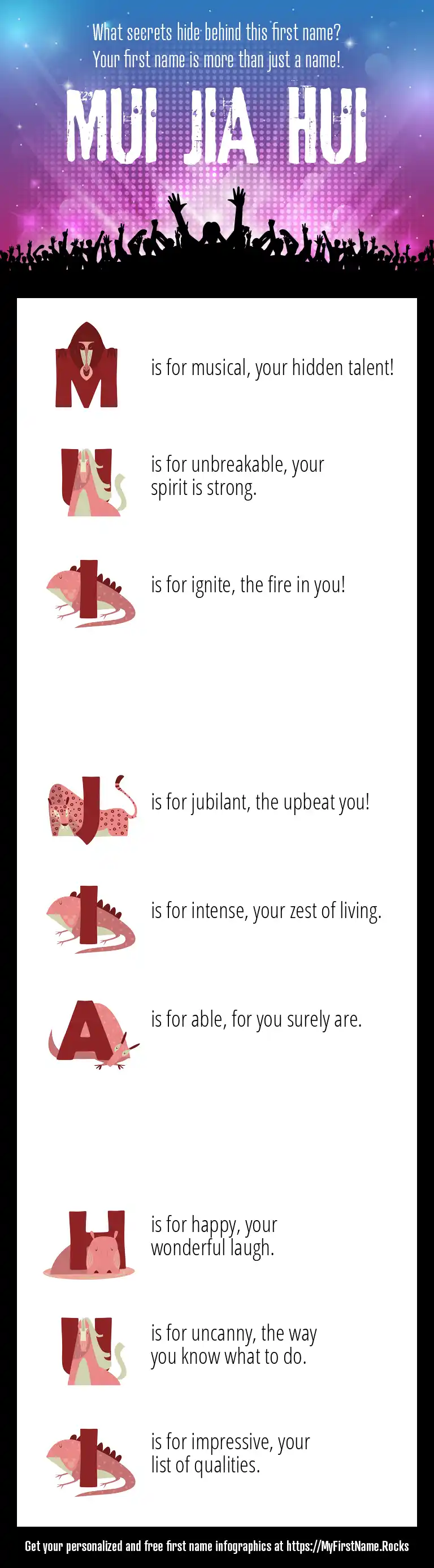 What secrets hide behind this first name?
Your first name is more than just a name!

MUI JIA HUI

M is for musical, your hidden talent!

U is for unbreakable, your spirit is strong.

I is for ignite, the fire in you!

J is for jubilant, the upbeat you!

I is for intense, your zest of living.

A is for able, for you surely are.

H is for happy, your wonderful laugh.

U is for uncanny, the way you know what to do.

I is for impressive, your list of qualities.

Get your personalized and free first name infographics at https://MyFirstName.Rocks