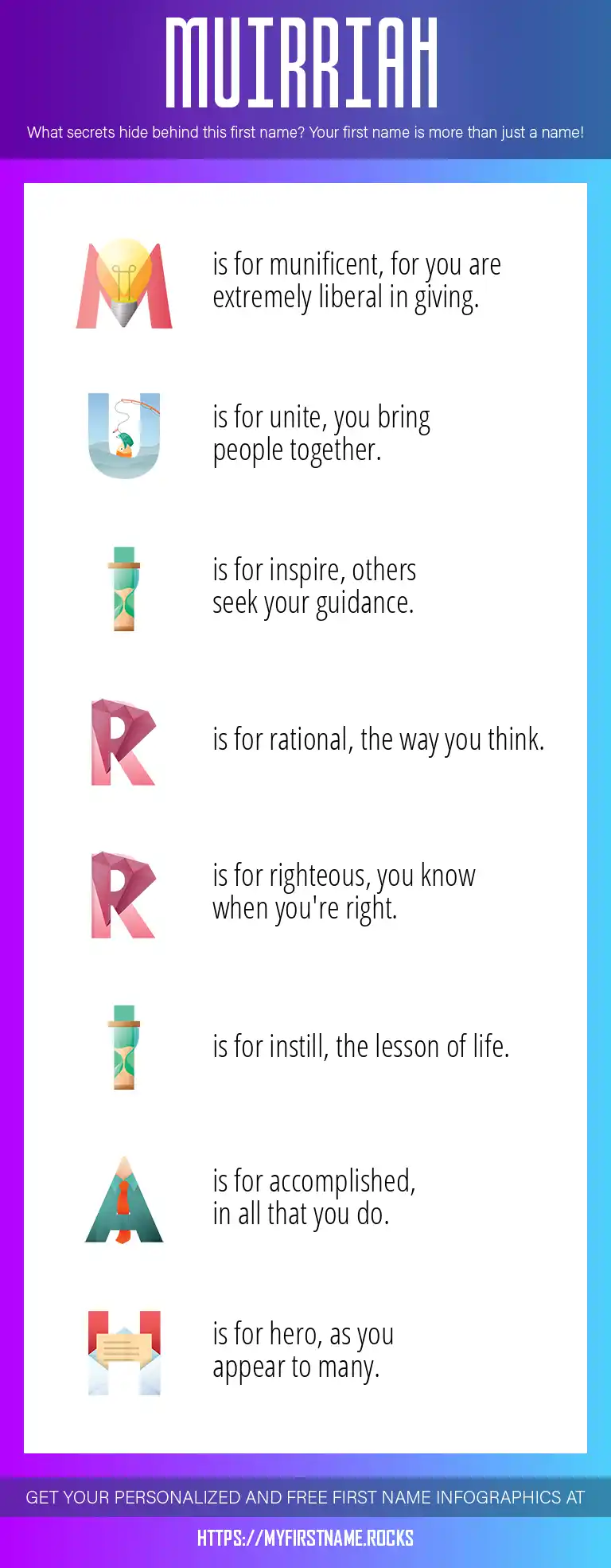 MUIRRIAH

What secrets hide behind this first name? Your first name is more than just a name!

M is for munificent, for you are extremely liberal in giving.

U is for unite, you bring people together.

I is for inspire, others seek your guidance.

R is for rational, the way you think.

R is for righteous, you know when you're right.

I is for instill, the lesson of life.

A is for accomplished, in all that you do.

H is for hero, as you appear to many.

GET YOUR PERSONALIZED AND FREE FIRST NAME INFOGRAPHICS AT

HTTPS://MYFIRSTNAME.ROCKS