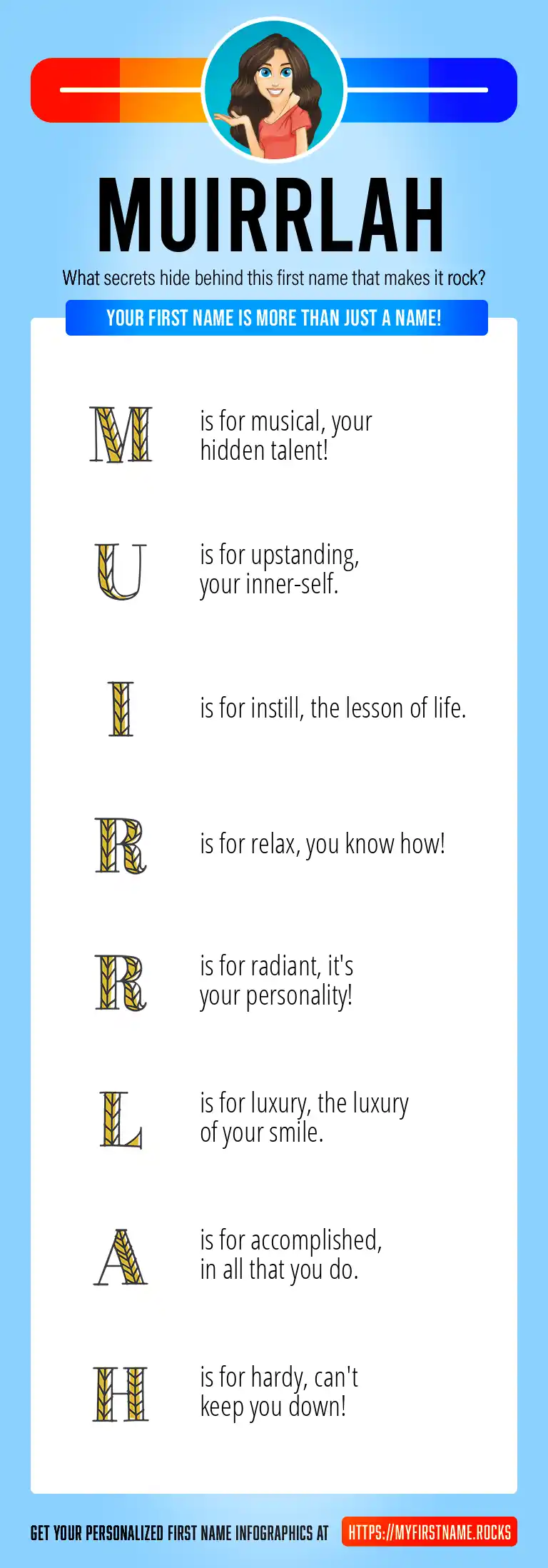 MUIRRLAH

What secrets hide behind this first name that makes it rock?

YOUR FIRST NAME IS MORE THAN JUST A NAME!

M is for musical, your hidden talent!

U is for upstanding, your inner-self.

I is for instill, the lesson of life.

R is for relax, you know how!

R is for radiant, it's your personality!

L is for luxury, the luxury of your smile.

A is for accomplished, in all that you do.

H is for hardy, can't keep you down!

GET YOUR PERSONALIZED FIRST NAME INFOGRAPHICS AT HTTPS://MYFIRSTNAME.ROCKS