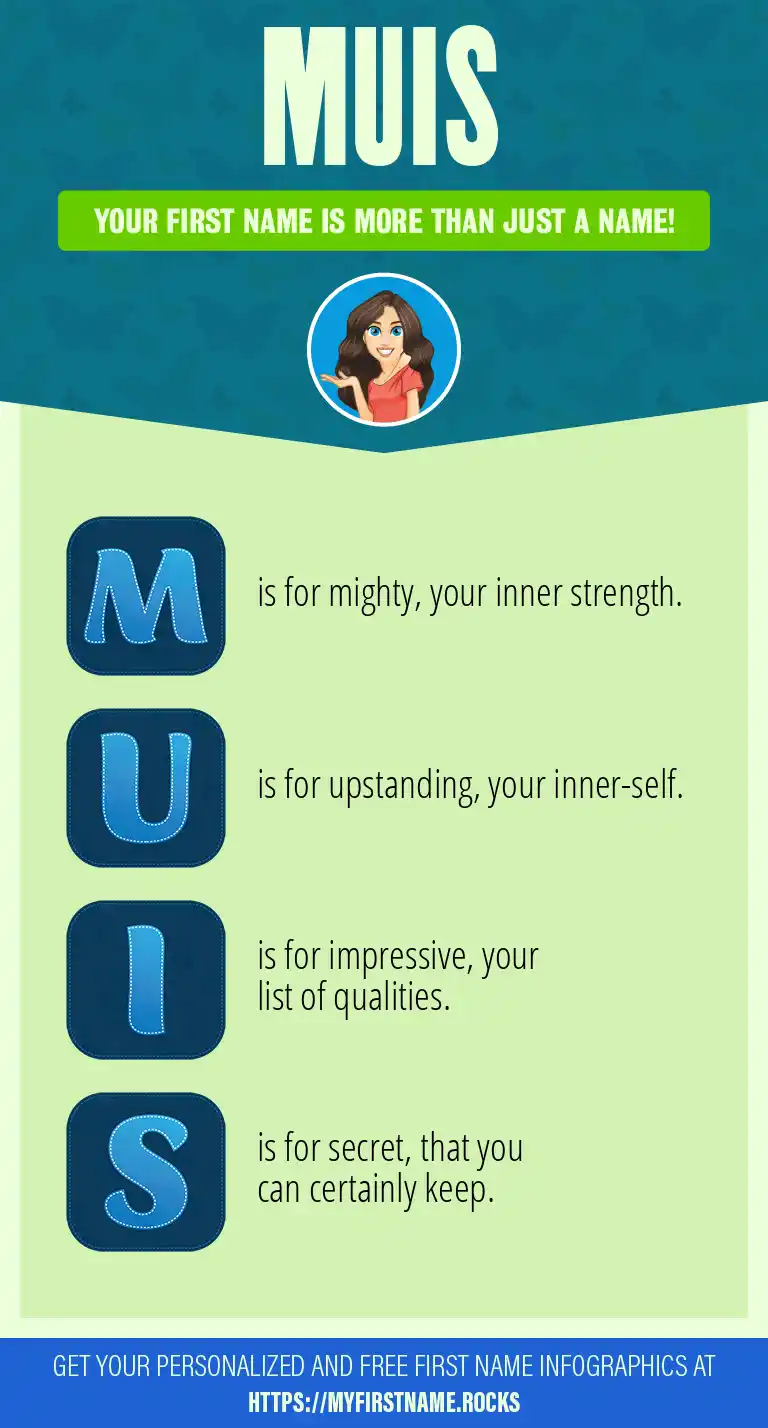 MUIS

YOUR FIRST NAME IS MORE THAN JUST A NAME!

M is for mighty, your inner strength.

U is for upstanding, your inner-self.

I is for impressive, your list of qualities.

S is for secret, that you can certainly keep.

GET YOUR PERSONALIZED AND FREE FIRST NAME INFOGRAPHICS AT HTTPS://MYFIRSTNAME.ROCKS