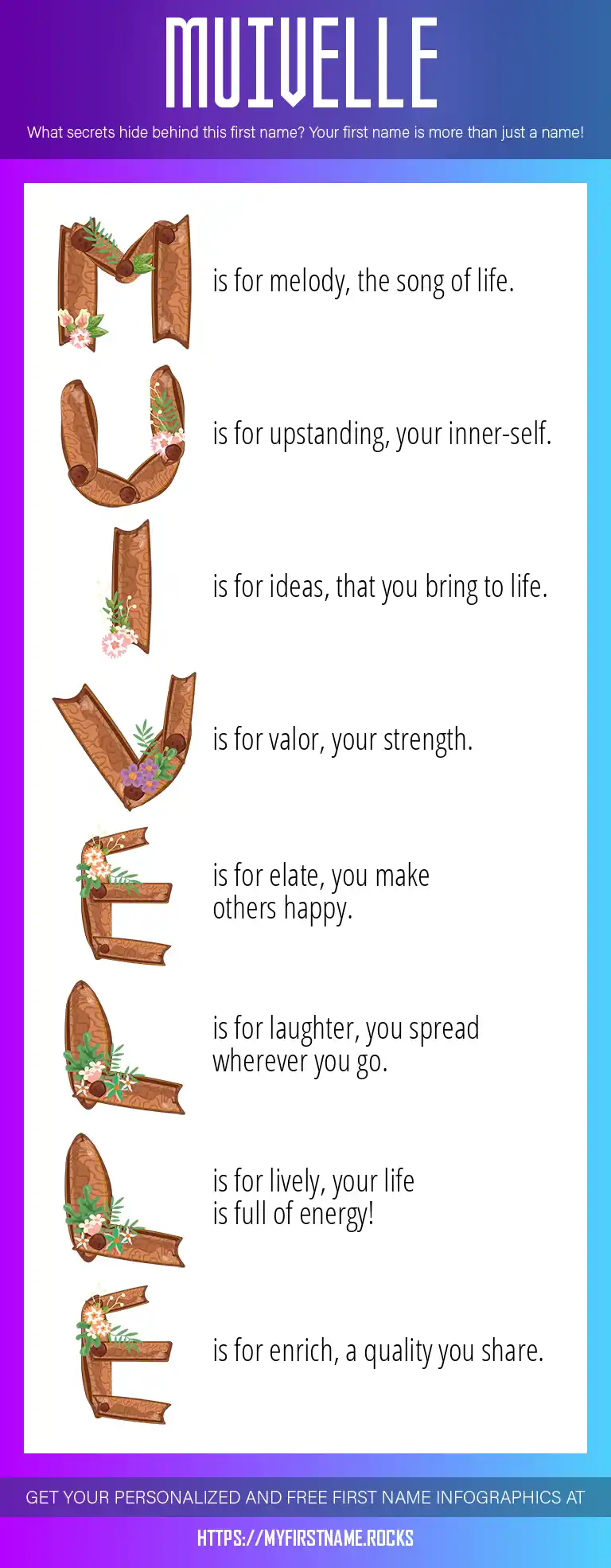 MUIVELLE

What secrets hide behind this first name? Your first name is more than just a name!

M is for melody, the song of life.

U is for upstanding, your inner-self.

I is for ideas, that you bring to life.

V is for valor, your strength.

E is for elate, you make others happy.

L is for laughter, you spread wherever you go.

L is for lively, your life is full of energy!

E is for enrich, a quality you share.

GET YOUR PERSONALIZED AND FREE FIRST NAME INFOGRAPHICS AT

HTTPS://MYFIRSTNAME.ROCKS