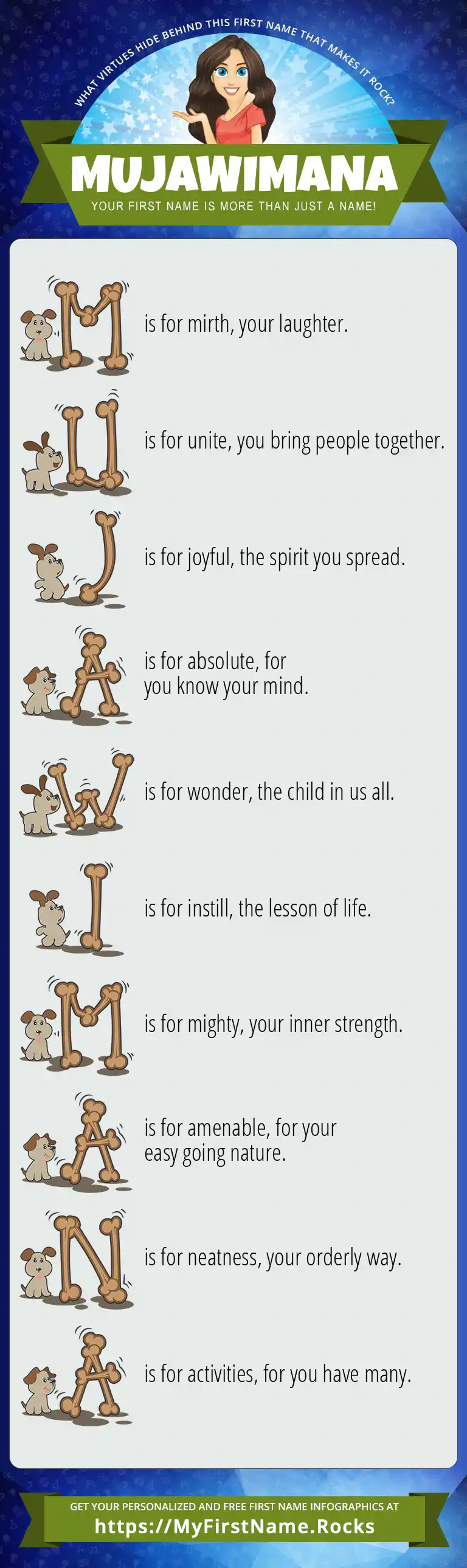 WHAT VIRTUES HIDE BEHIND THIS FIRST NAME THAT MAKES IT ROCK?

MUJAWIMANA

YOUR FIRST NAME IS MORE THAN JUST A NAME!

M is for mirth, your laughter.

U is for unite, you bring people together.

J is for joyful, the spirit you spread.

A is for absolute, for you know your mind.

W is for wonder, the child in us all.

I is for instill, the lesson of life.

M is for mighty, your inner strength.

A is for amenable, for your easy going nature.

N is for neatness, your orderly way.

A is for activities, for you have many.

GET YOUR PERSONALIZED AND FREE FIRST NAME INFOGRAPHICS AT

https://MyFirstName.Rocks