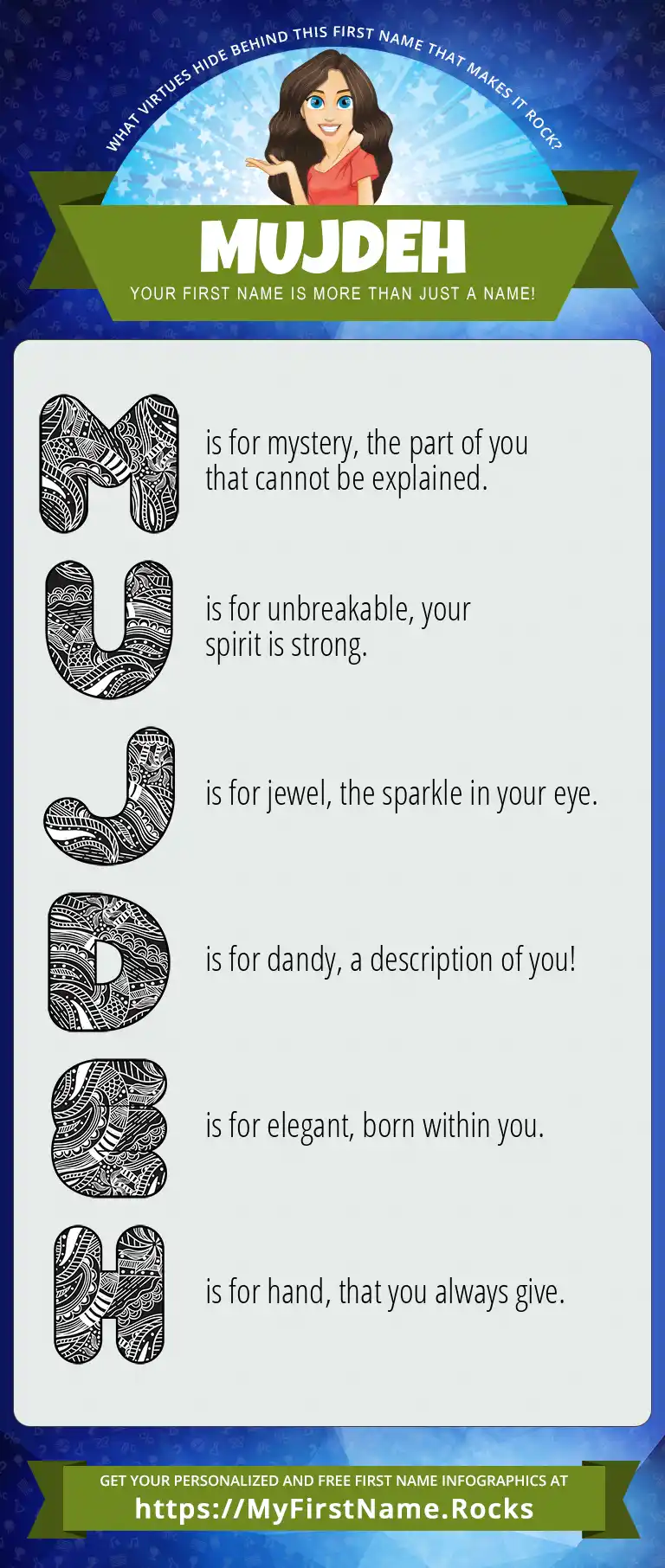 WHAT VIRTUES HIDE BEHIND THIS FIRST NAME THAT MAKES IT ROCK?

MUJDEH

YOUR FIRST NAME IS MORE THAN JUST A NAME!

M is for mystery, the part of you that cannot be explained.

U is for unbreakable, your spirit is strong.

J is for jewel, the sparkle in your eye.

D is for dandy, a description of you!

E is for elegant, born within you.

H is for hand, that you always give.

GET YOUR PERSONALIZED AND FREE FIRST NAME INFOGRAPHICS AT

https://MyFirstName.Rocks