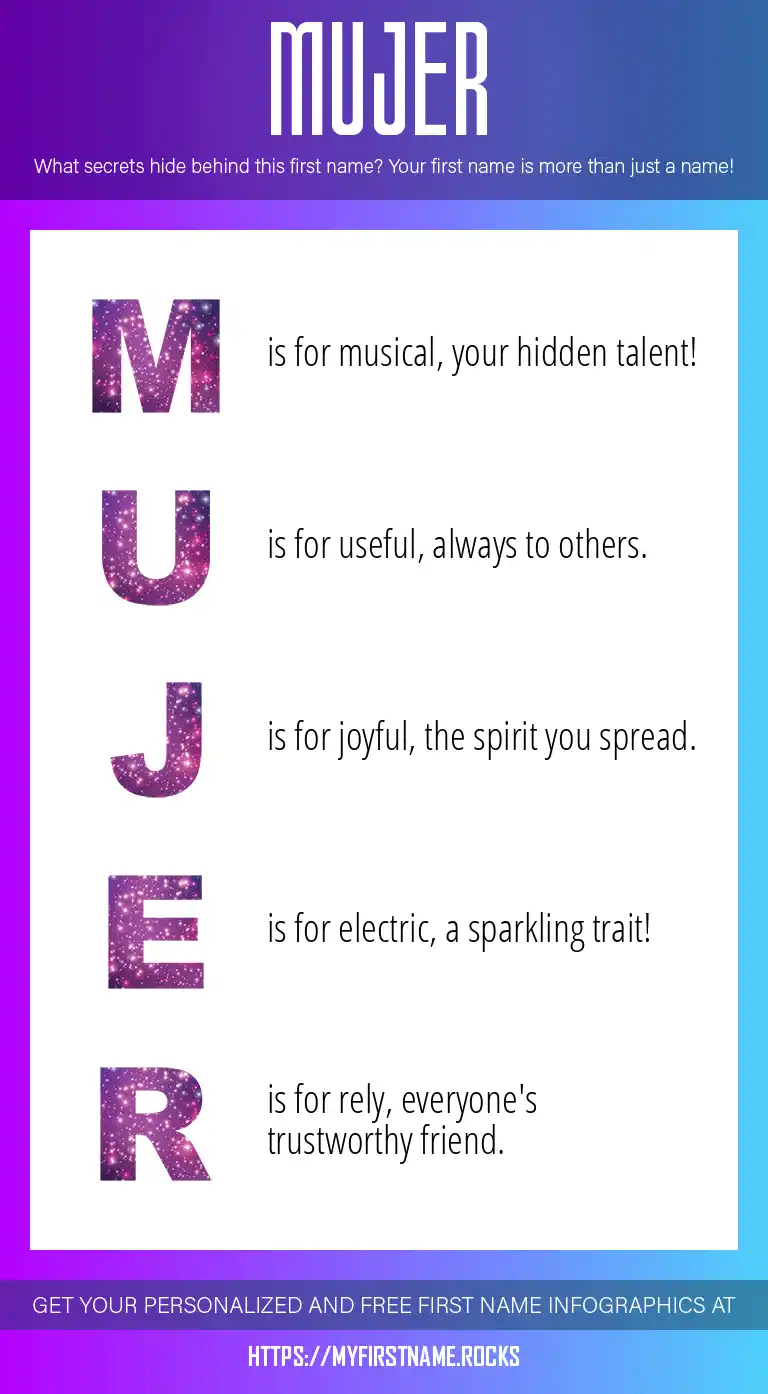 MUJER

What secrets hide behind this first name? Your first name is more than just a name!

M is for musical, your hidden talent!

U is for useful, always to others.

J is for joyful, the spirit you spread.

E is for electric, a sparkling trait!

R is for rely, everyone's trustworthy friend.

GET YOUR PERSONALIZED AND FREE FIRST NAME INFOGRAPHICS AT

HTTPS://MYFIRSTNAME.ROCKS