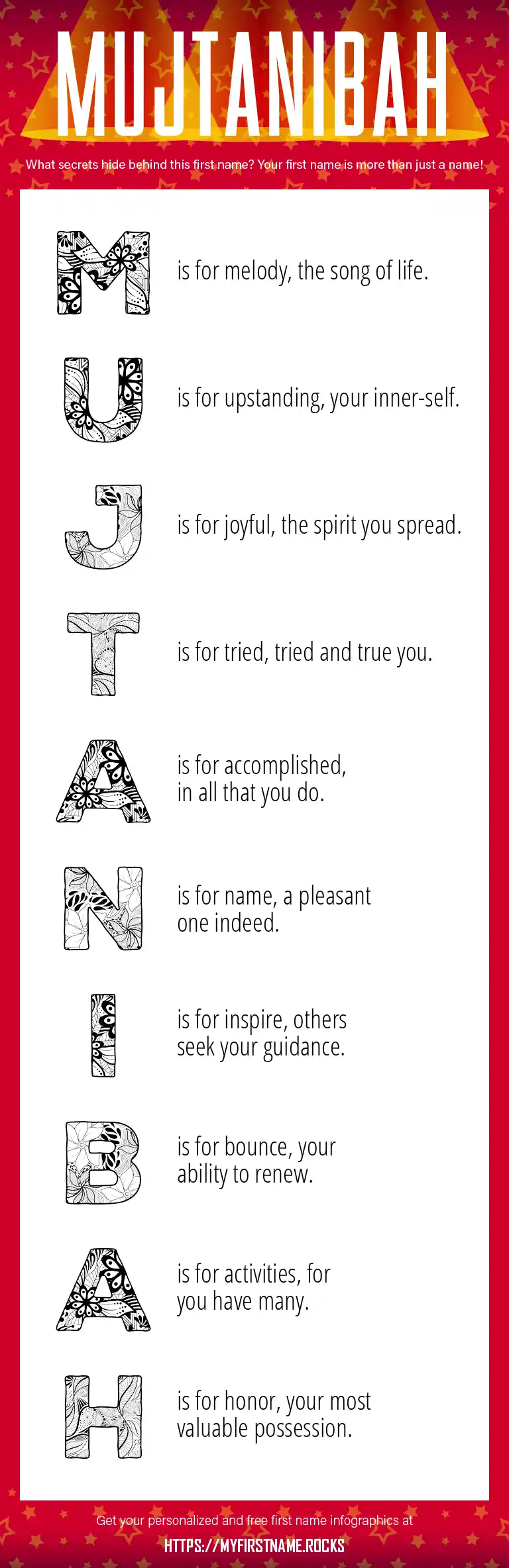 MUJTANIBAH

What secrets hide behind this first name? Your first name is more than just a name!

M is for melody, the song of life.

U is for upstanding, your inner-self.

J is for joyful, the spirit you spread.

T is for tried, tried and true you.

A is for accomplished, in all that you do.

N is for name, a pleasant one indeed.

I is for inspire, others seek your guidance.

B is for bounce, your ability to renew.

A is for activities, for you have many.

H is for honor, your most valuable possession.

Get your personalized and free first name infographics at

HTTPS://MYFIRSTNAME.ROCKS