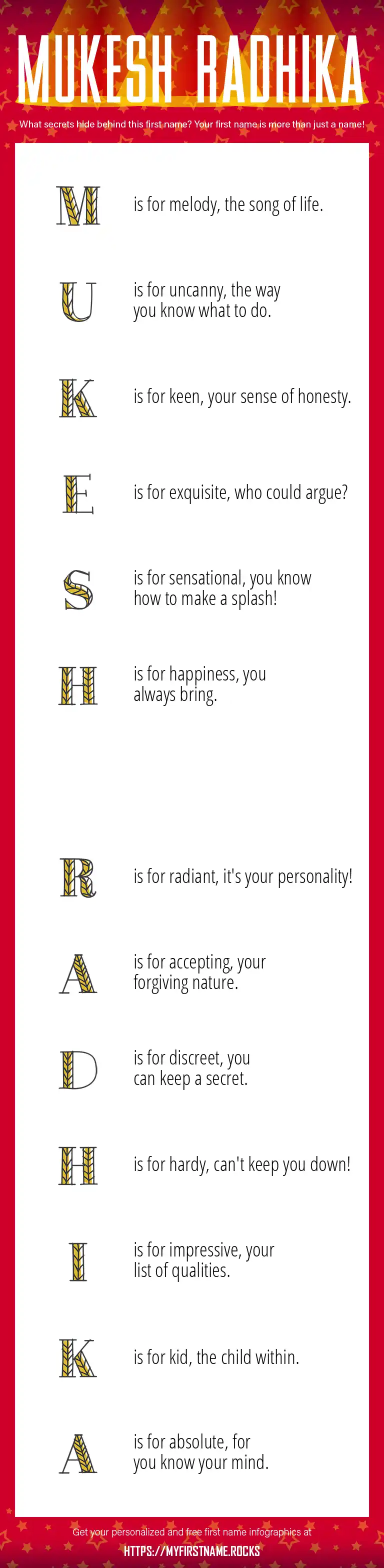 MUKESH RADHIKA

What secrets hide behind this first name? Your first name is more than just a name!

M is for melody, the song of life.

U is for uncanny, the way you know what to do.

K is for keen, your sense of honesty.

E is for exquisite, who could argue?

S is for sensational, you know how to make a splash!

H is for happiness, you always bring.

R is for radiant, it's your personality!

A is for accepting, your forgiving nature.

D is for discreet, you can keep a secret.

H is for hardy, can't keep you down!

I is for impressive, your list of qualities.

K is for kid, the child within.

A is for absolute, for you know your mind.

Get your personalized and free first name infographics at

HTTPS://MYFIRSTNAME.ROCKS